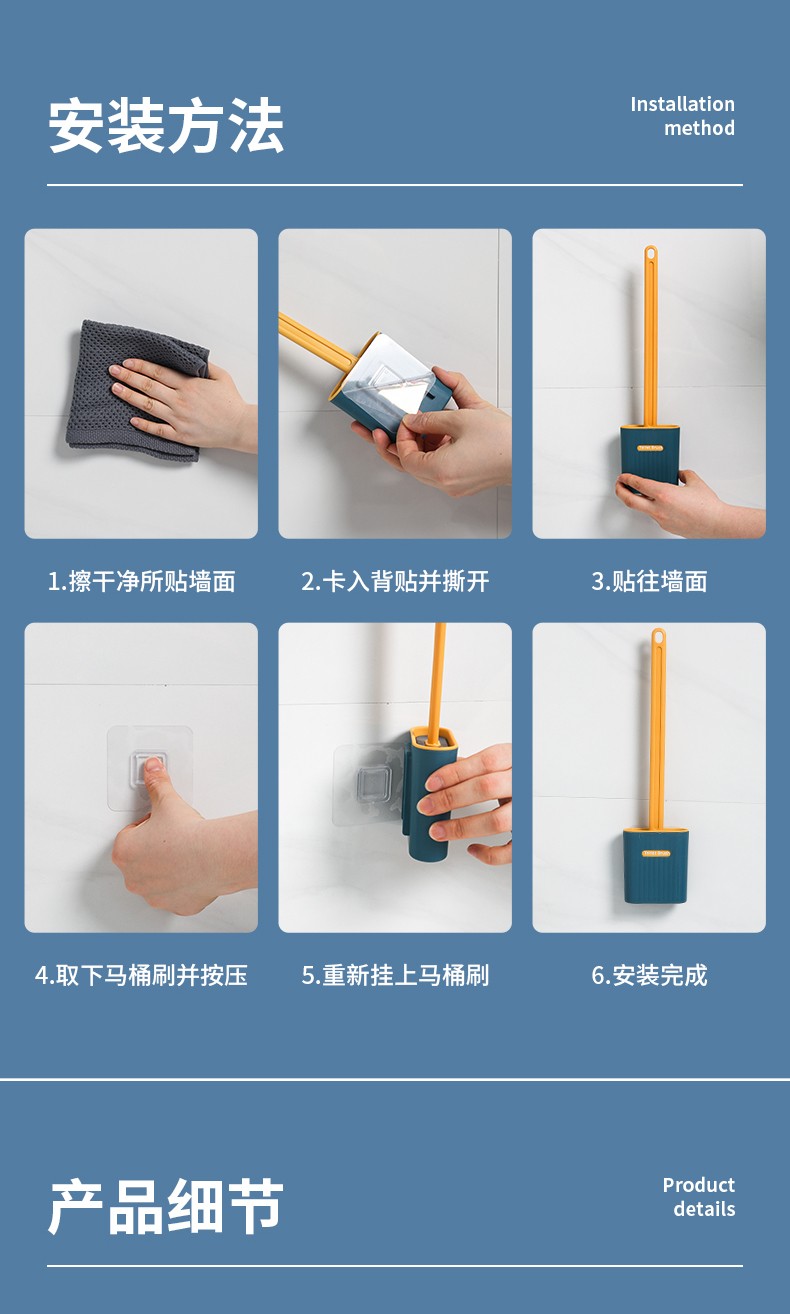 安装方法

Installation method

1.擦干净所贴墙面

2.卡入背贴并撕开

3.贴往墙面

4.取下马桶刷并按压

5.重新挂上马桶刷

6.安装完成

产品细节

Product details