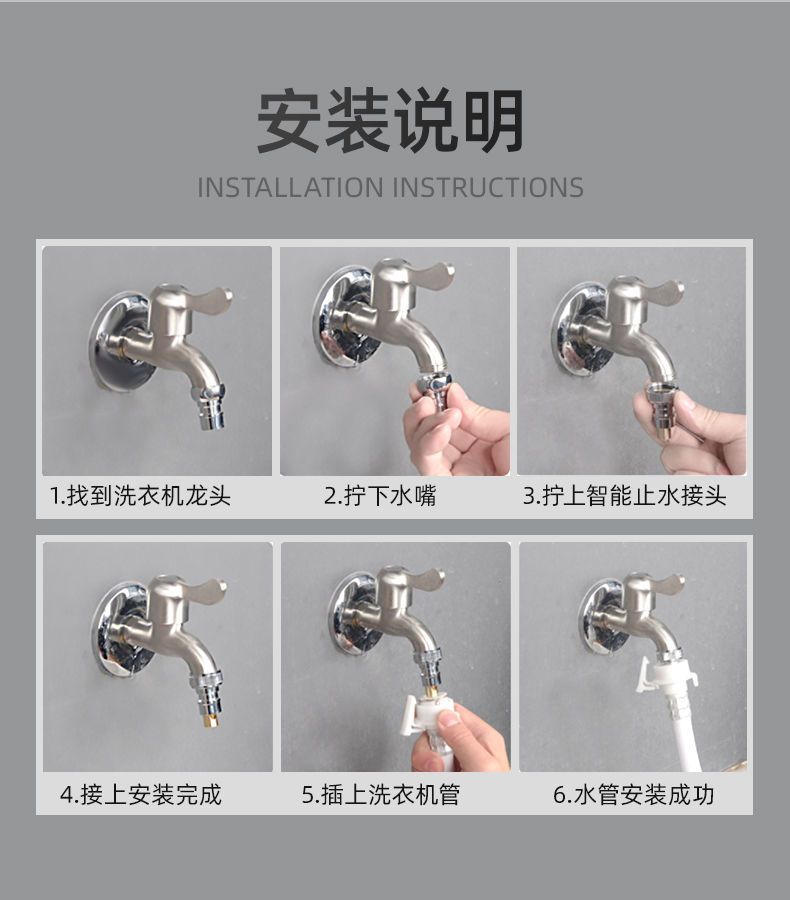 安装说明
INSTALLATION INSTRUCTIONS

1.找到洗衣机龙头

2.拧下水嘴

3.拧上智能止水接头

4.接上安装完成

5.插上洗衣机管

6.水管安装成功