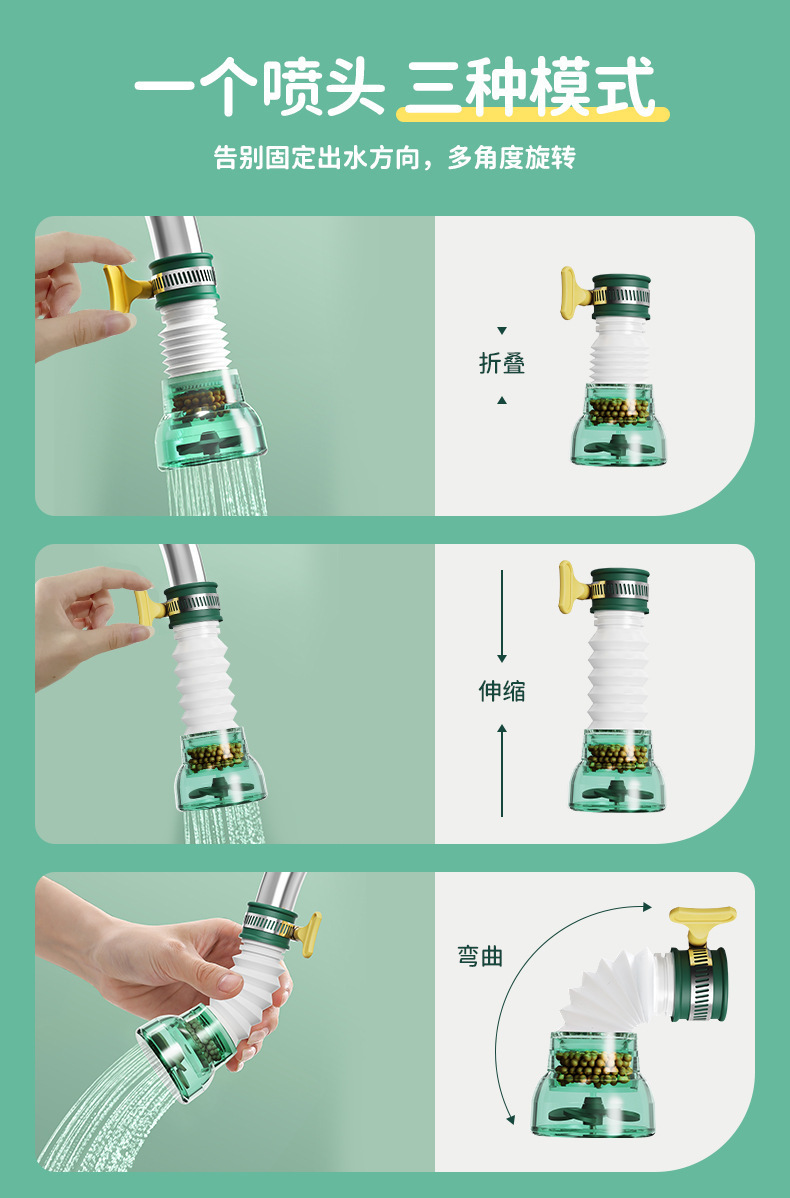 一个喷头 三种模式

告别固定出水方向，多角度旋转

折叠

伸缩

弯曲