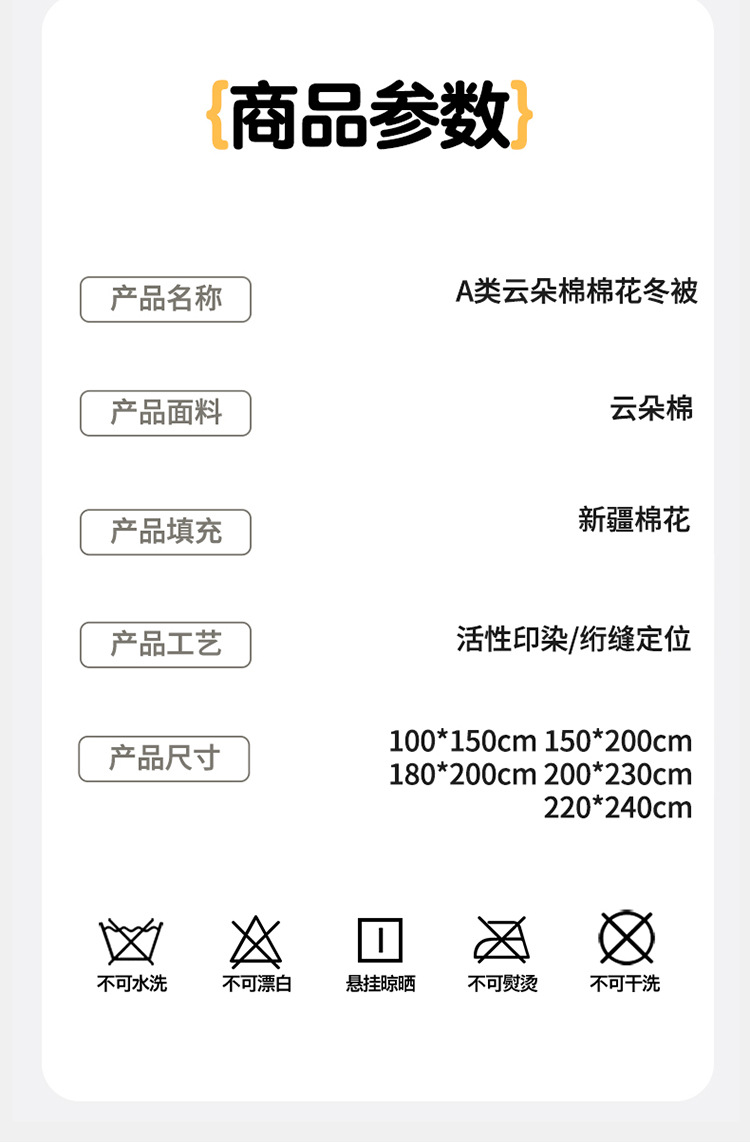 {商品参数}

产品名称
A类云朵棉棉花冬被

产品面料
云朵棉

产品填充
新疆棉花

产品工艺
活性印染/绗缝定位

产品尺寸
100*150cm 150*200cm
180*200cm 200*230cm
220*240cm

不可水洗 不可漂白 悬挂晾晒 不可熨烫 不可干洗