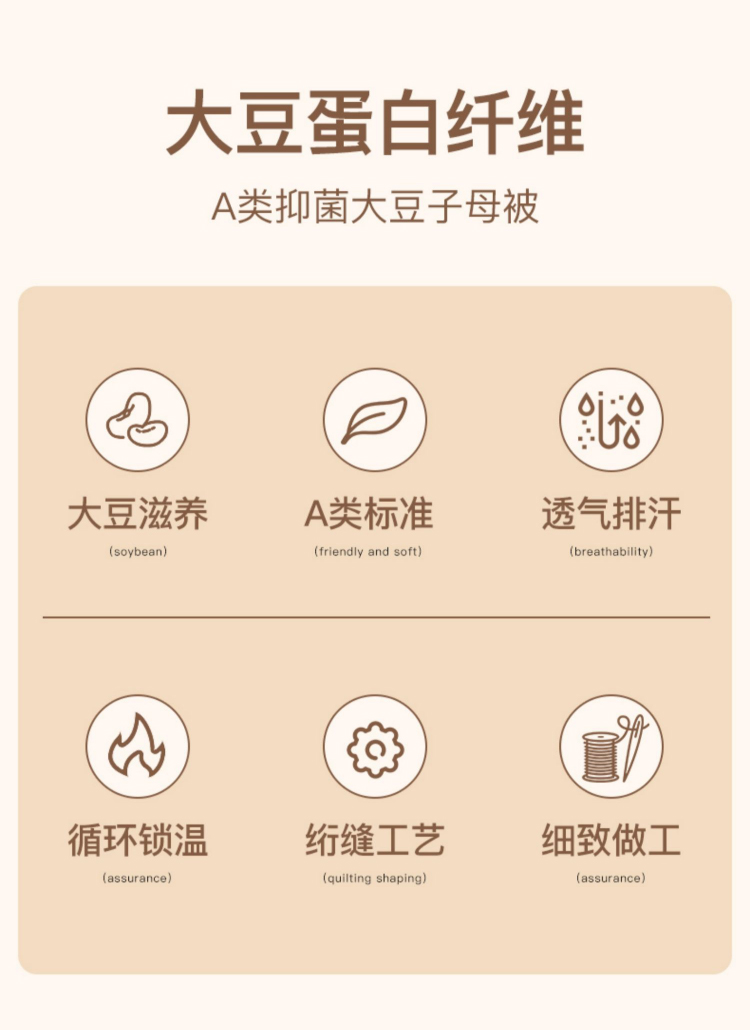 大豆蛋白纤维

A类抑菌大豆子母被

大豆滋养
(soybean)

A类标准
(friendly and soft)

透气排汗
(breathability)

循环锁温
(assurance)

绗缝工艺
(quilting shaping)

细致做工
(assurance)