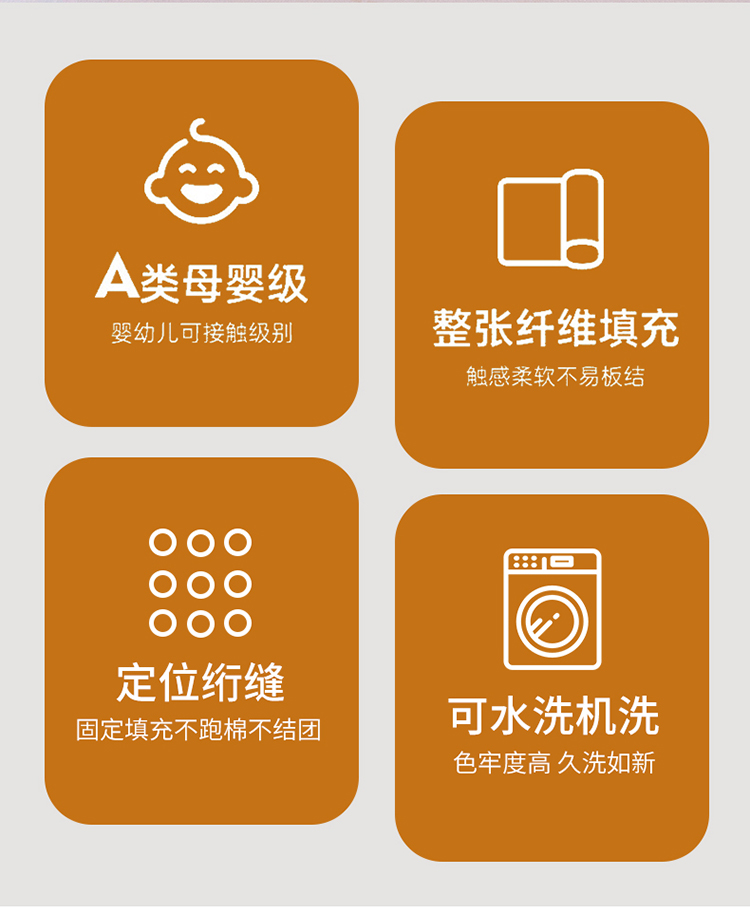 A类母婴级
婴幼儿可接触级别

整张纤维填充
触感柔软不易板结

定位绗缝
固定填充不跑棉不结团

可水洗机洗
色牢度高 久洗如新