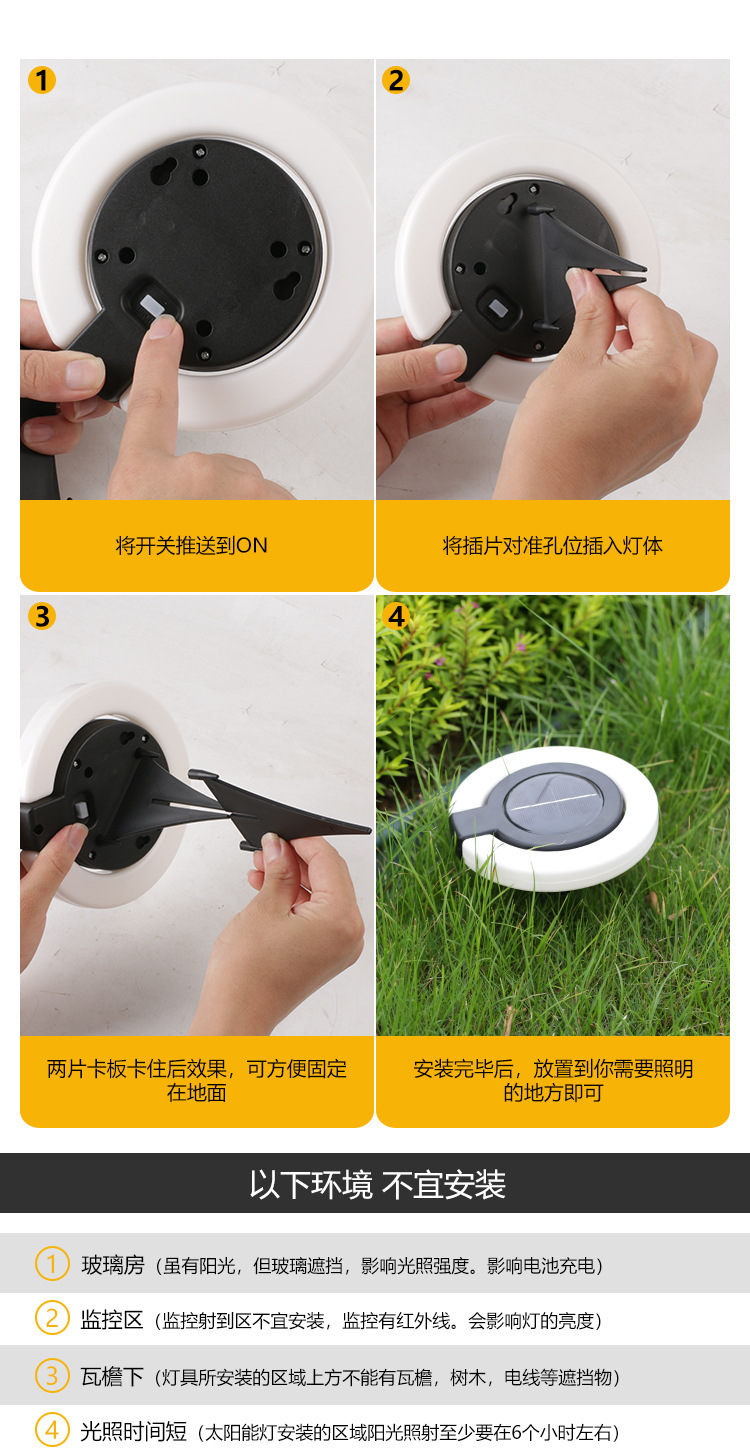 1

将开关推送到ON

2

将插片对准孔位插入灯体

3

两片卡板卡住后效果，可方便固定在地面

4

安装完毕后，放置到你需要照明的地方即可

以下环境 不宜安装

1 玻璃房（虽有阳光，但玻璃遮挡，影响光照强度。影响电池充电）

2 监控区（监控射到区不宜安装，监控有红外线。会影响灯的亮度）

3 瓦檐下（灯具所安装的区域上方不能有瓦檐，树木，电线等遮挡物）

4 光照时间短（太阳能灯安装的区域阳光照射至少要在6个小时左右）