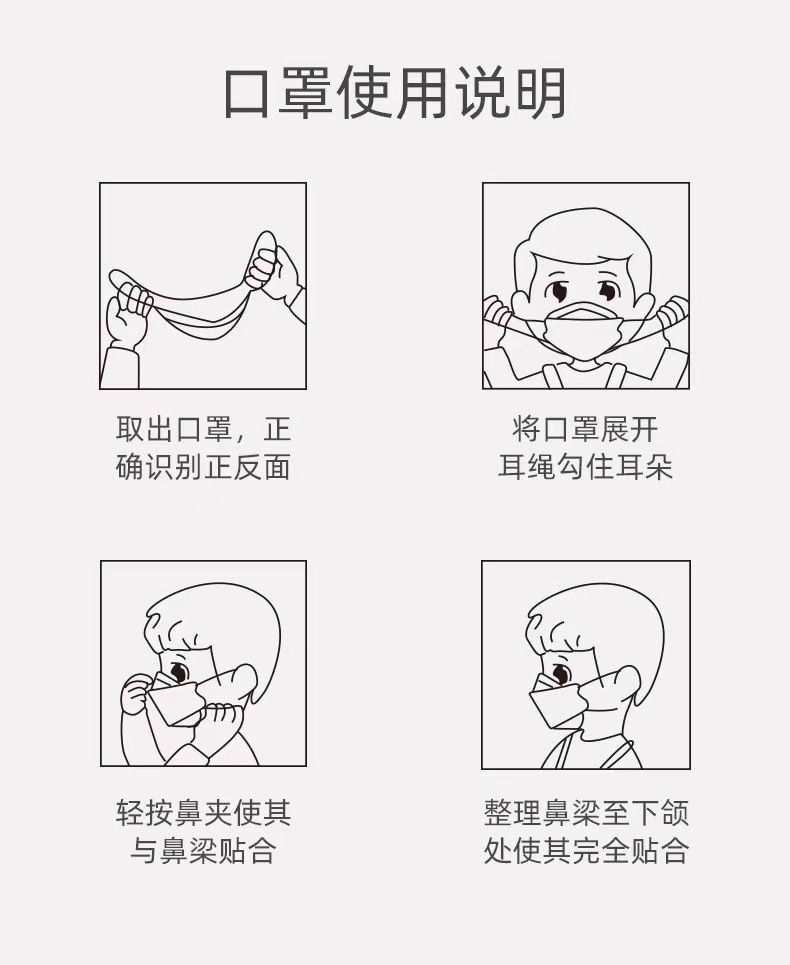 口罩使用说明

取出口罩，正确识别正反面

将口罩展开耳绳勾住耳朵

轻按鼻夹使其与鼻梁贴合

整理鼻梁至下颌处使其完全贴合