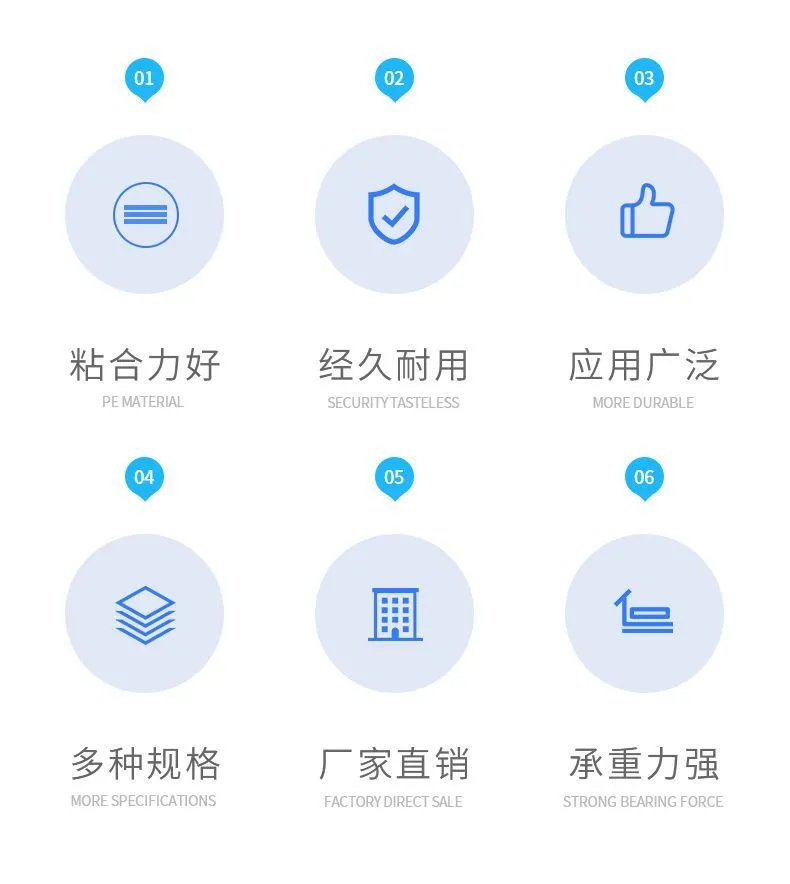 01

粘合力好

PE MATERIAL

02

经久耐用

SECURITY TASTELESS

03

应用广泛

MORE DURABLE

04

多种规格

MORE SPECIFICATIONS

05

厂家直销

FACTORY DIRECT SALE

06

承重力强

STRONG BEARING FORCE