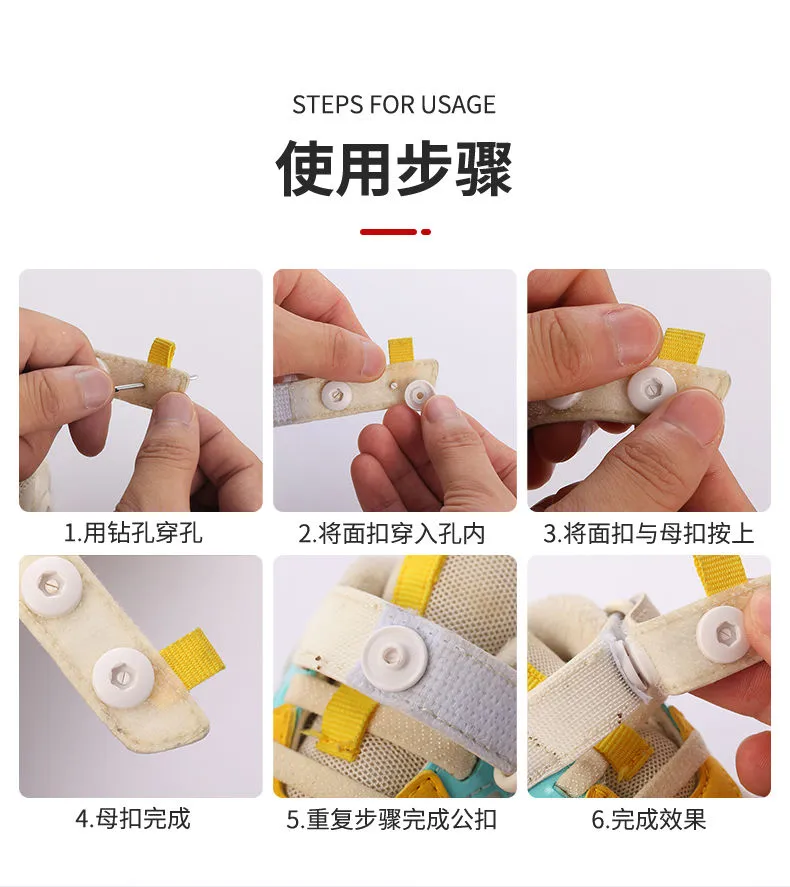 STEPS FOR USAGE

使用步骤

1.用钻孔穿孔

2.将面扣穿入孔内

3.将面扣与母扣按上

4.母扣完成

5.重复步骤完成公扣

6.完成效果