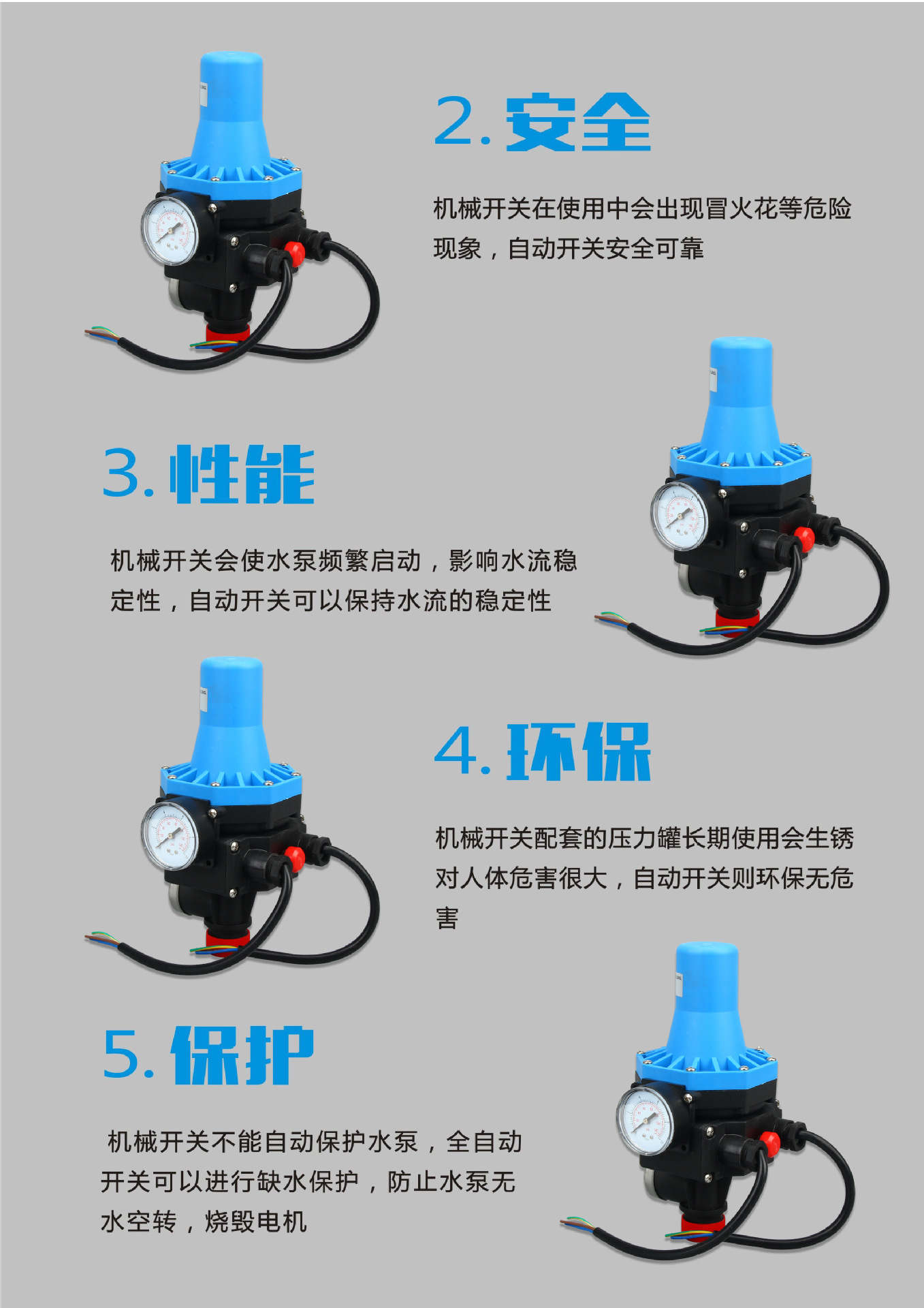 2. 安全

机械开关在使用中会出现冒火花等危险现象，自动开关安全可靠

3. 性能

机械开关会使水泵频繁启动，影响水流稳定性，自动开关可以保持水流的稳定性

4. 环保

机械开关配套的压力罐长期使用会生锈对人体危害很大，自动开关则环保无危害

5. 保护

机械开关不能自动保护水泵，全自动开关可以进行缺水保护，防止水泵无水空转，烧毁电机