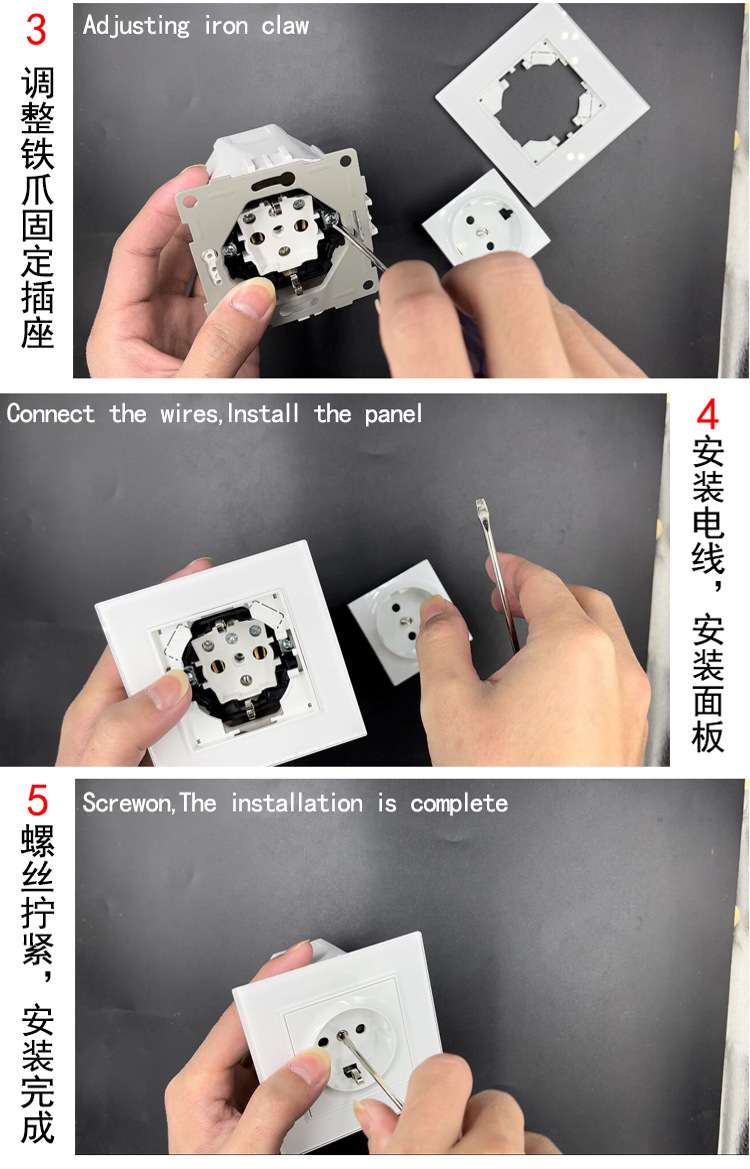 3
调整铁爪固定插座

Adjusting iron claw

Connect the wires,Install the panel

4
安装电线，安装面板

5
螺丝拧紧，安装完成

Screwon,The installation is complete