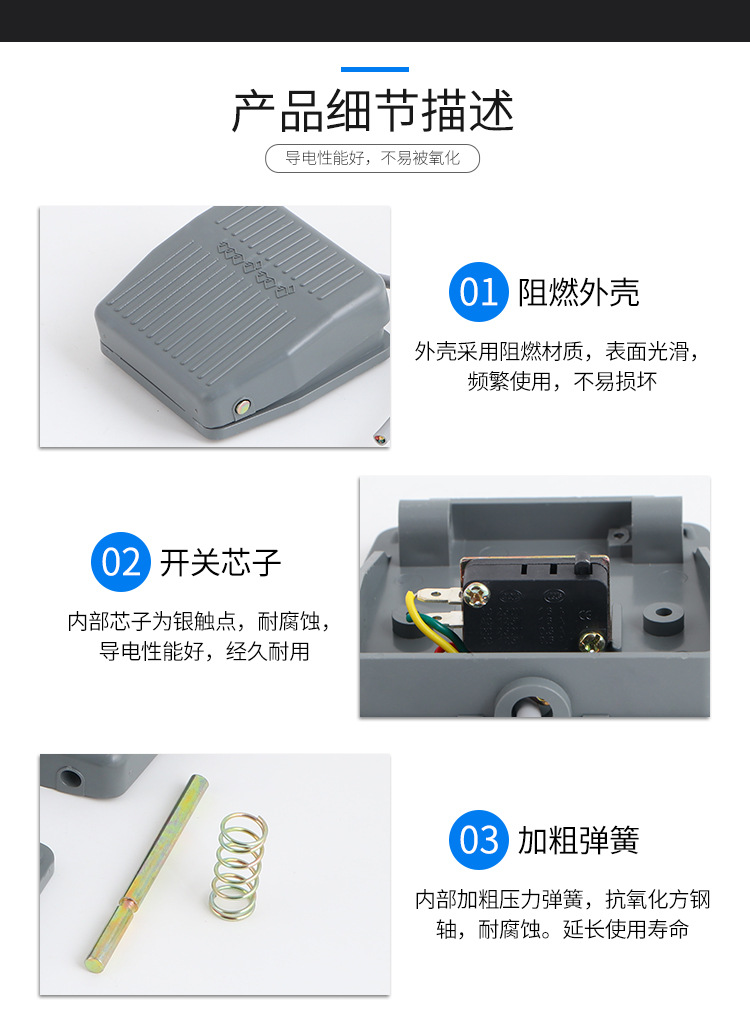 产品细节描述

导电性能好，不易被氧化

01 阻燃外壳

外壳采用阻燃材质，表面光滑，频繁使用，不易损坏

02 开关芯子

内部芯子为银触点，耐腐蚀，导电性能好，经久耐用

03 加粗弹簧

内部加粗压力弹簧，抗氧化方钢轴，耐腐蚀。延长使用寿命