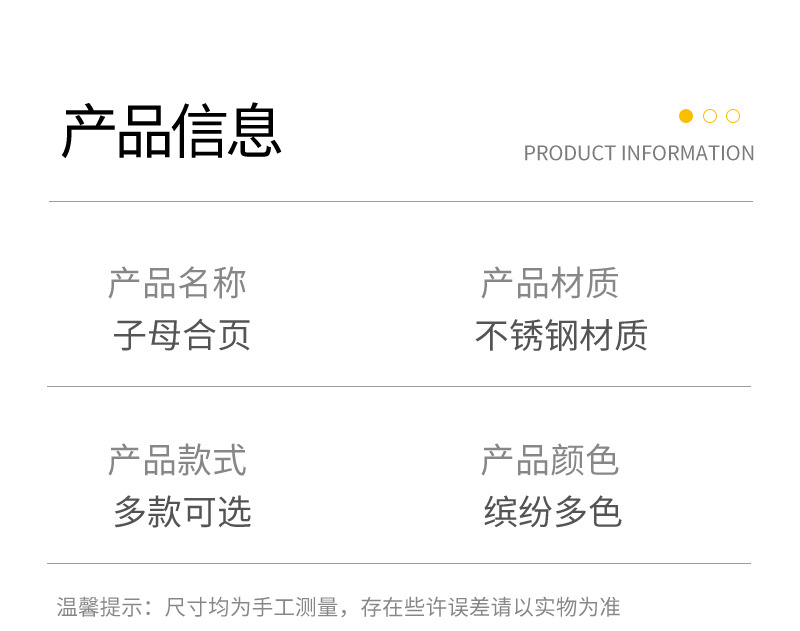 产品信息

PRODUCT INFORMATION

产品名称
子母合页

产品材质
不锈钢材质

产品款式
多款可选

产品颜色
缤纷多色

温馨提示：尺寸均为手工测量，存在些许误差请以实物为准