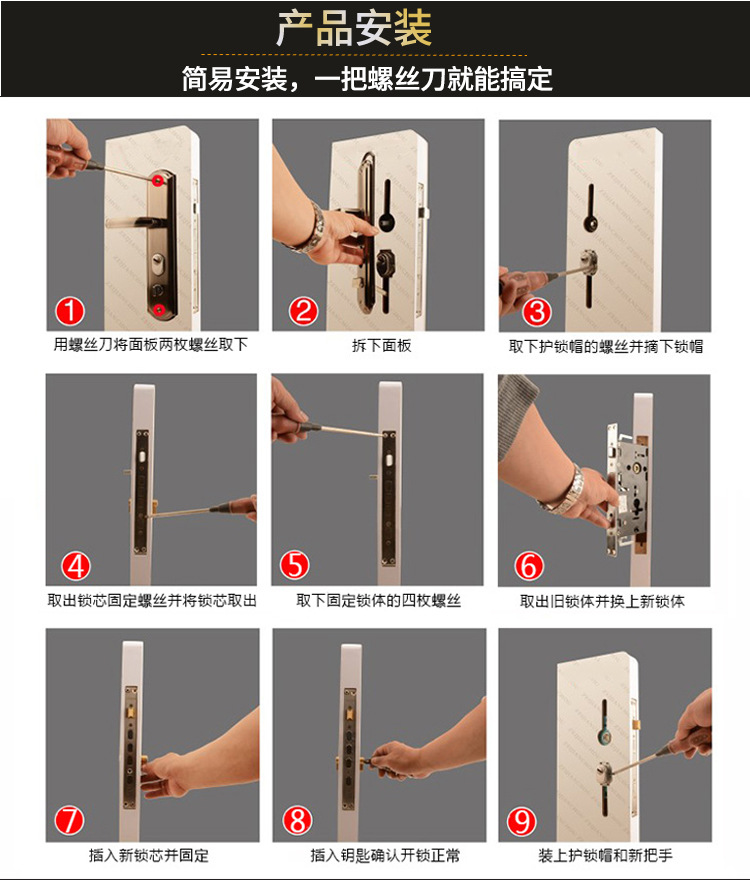 产品安装

简易安装，一把螺丝刀就能搞定

1
用螺丝刀将面板两枚螺丝取下

2
拆下面板

3
取下护锁帽的螺丝并摘下锁帽

4
取出锁芯固定螺丝并将锁芯取出

5
取下固定锁体的四枚螺丝

6
取出旧锁体并换上新锁体

7
插入新锁芯并固定

8
插入钥匙确认开锁正常

9
装上护锁帽和新把手