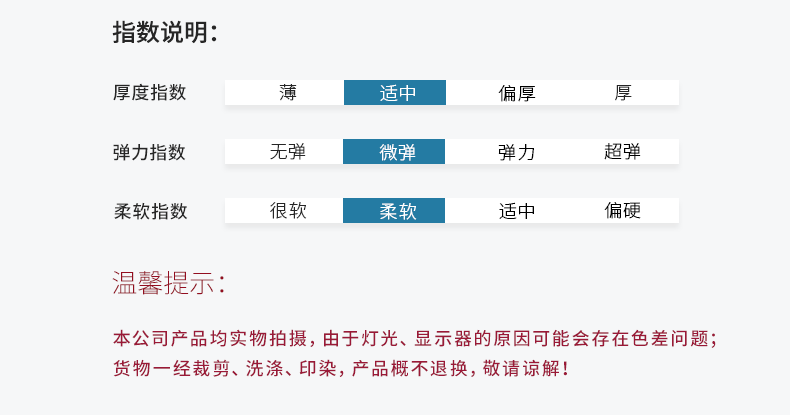 指数说明:

| 厚度指数 | 薄 | 适中 | 偏厚 | 厚 |
|---|---|---|---|---|
| 弹力指数 | 无弹 | 微弹 | 弹力 | 超弹 |
| 柔软指数 | 很软 | 柔软 | 适中 | 偏硬 |

温馨提示:

本公司产品均实物拍摄,由于灯光、显示器的原因可能会存在色差问题;货物一经裁剪、洗涤、印染,产品概不退换,敬请谅解!