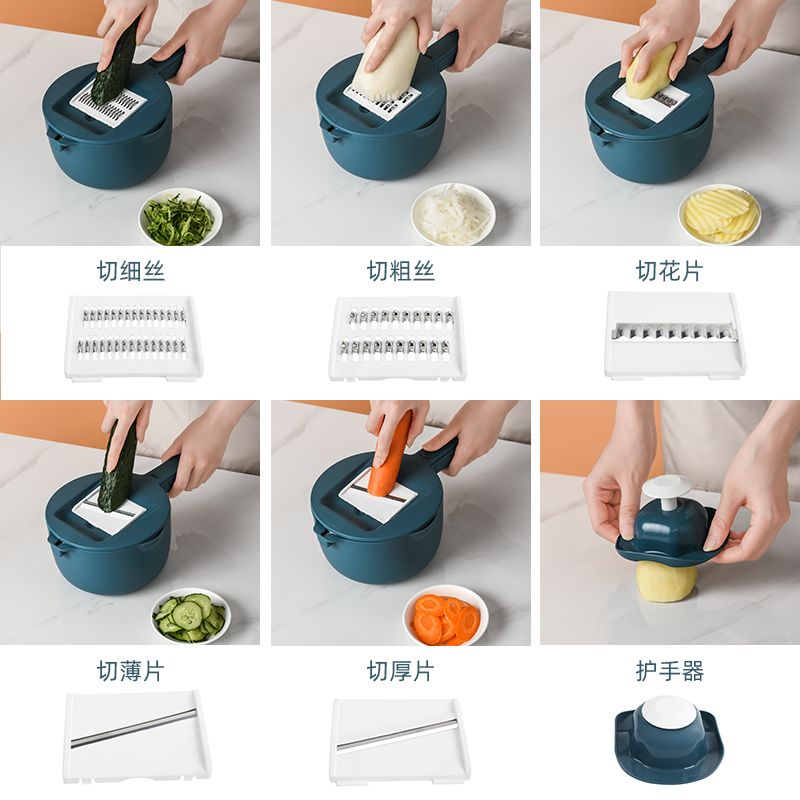 切细丝

切粗丝

切花片

切薄片

切厚片

护手器