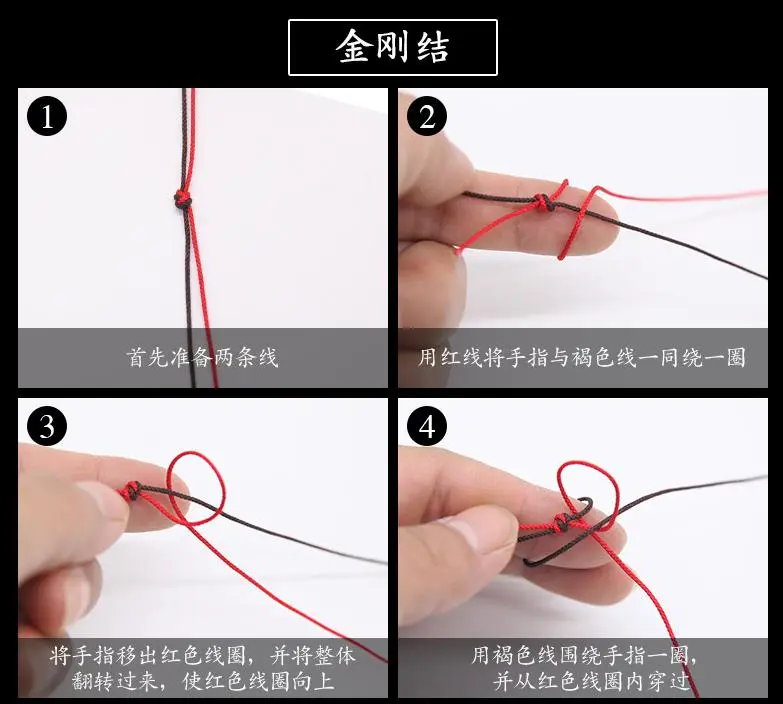 金刚结

1
首先准备两条线

2
用红线将手指与褐色线一同绕一圈

3
将手指移出红色线圈，并将整体翻转过来，使红色线圈向上

4
用褐色线围绕手指一圈，并从红色线圈内穿过