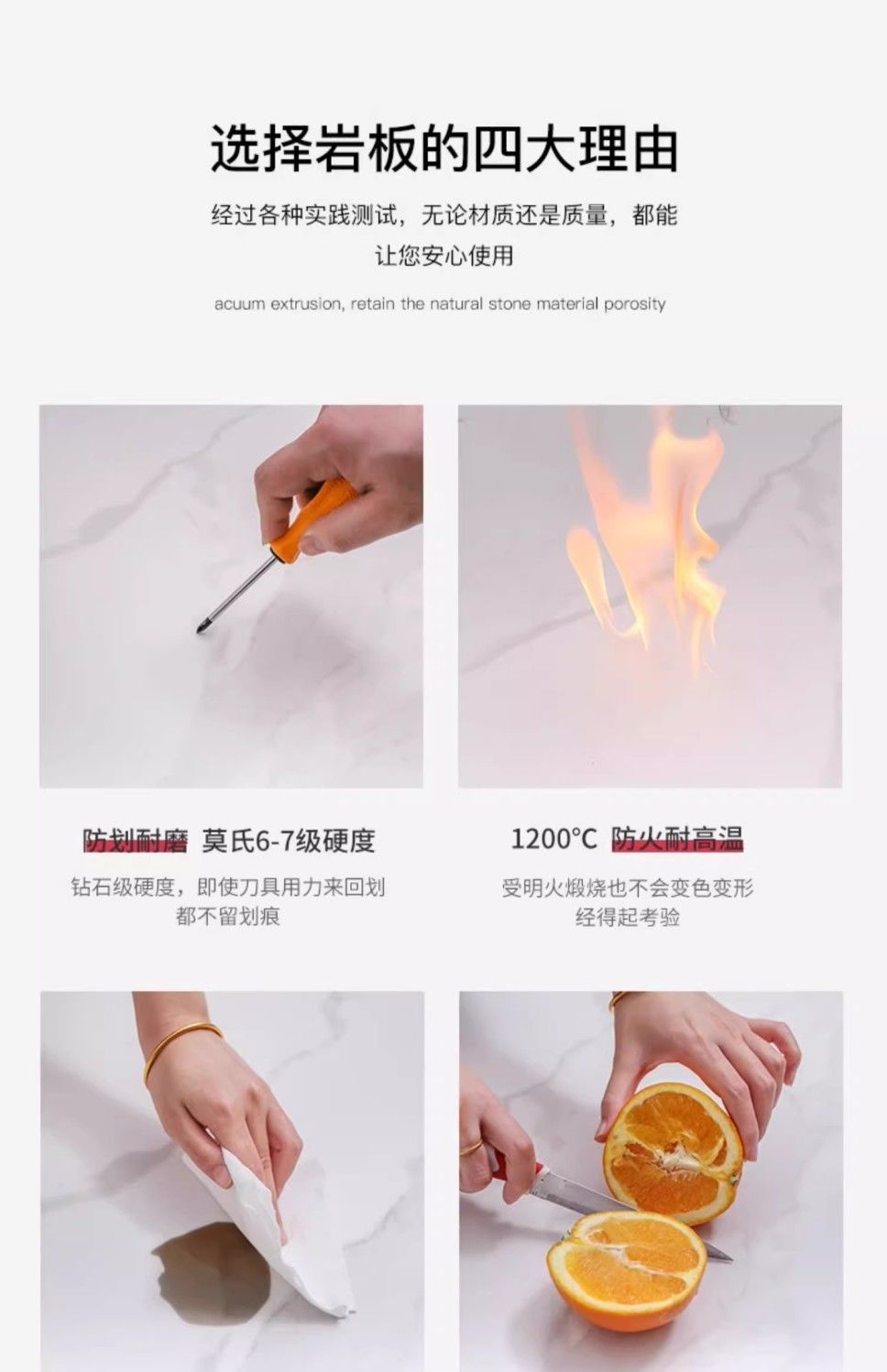 选择岩板的四大理由

经过各种实践测试，无论材质还是质量，都能让您安心使用

acuum extrusion, retain the natural stone material porosity

防划耐磨 莫氏6-7级硬度

钻石级硬度，即使刀具用力来回划都不留划痕

1200°C 防火耐高温

受明火煅烧也不会变色变形经得起考验