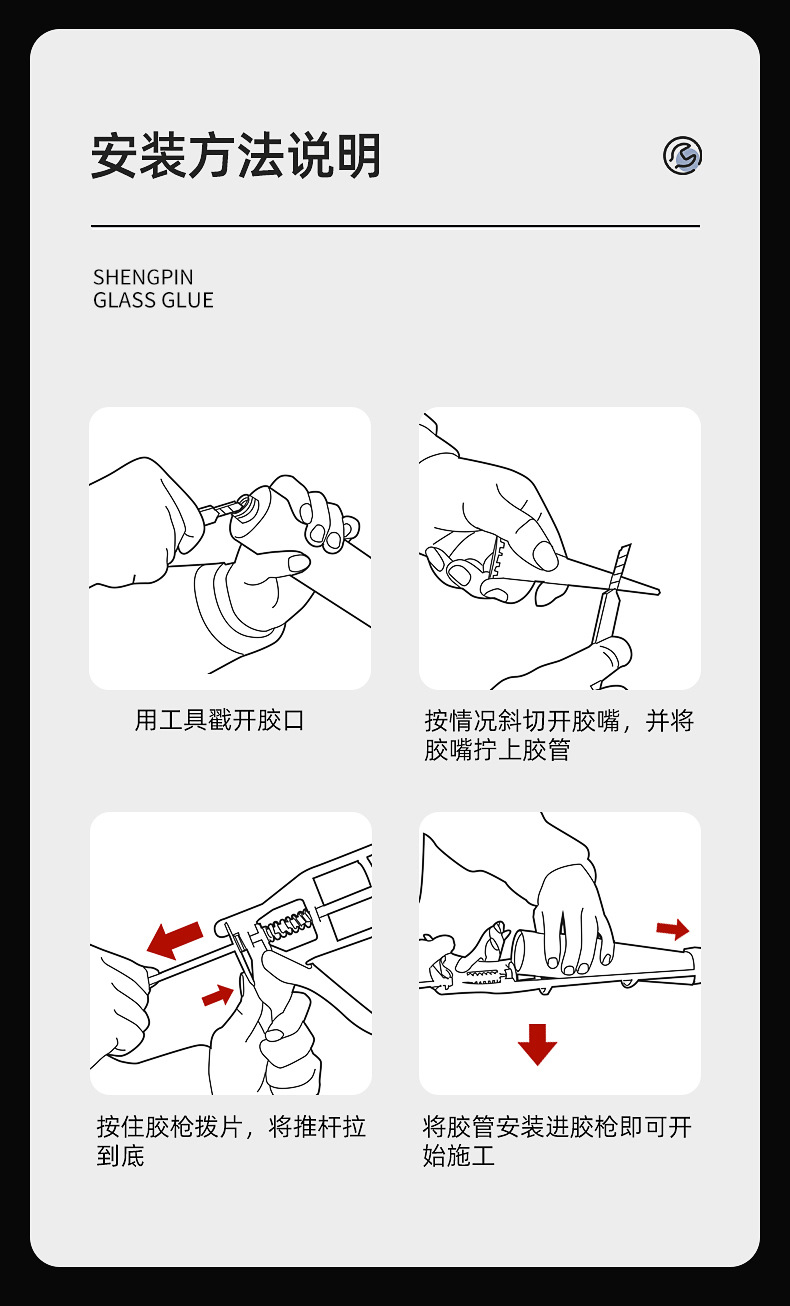 安装方法说明

SHENGPIN
GLASS GLUE

用工具戳开胶口

按情况斜切开胶嘴，并将胶嘴拧上胶管

按住胶枪拨片，将推杆拉到底

将胶管安装进胶枪即可开始施工