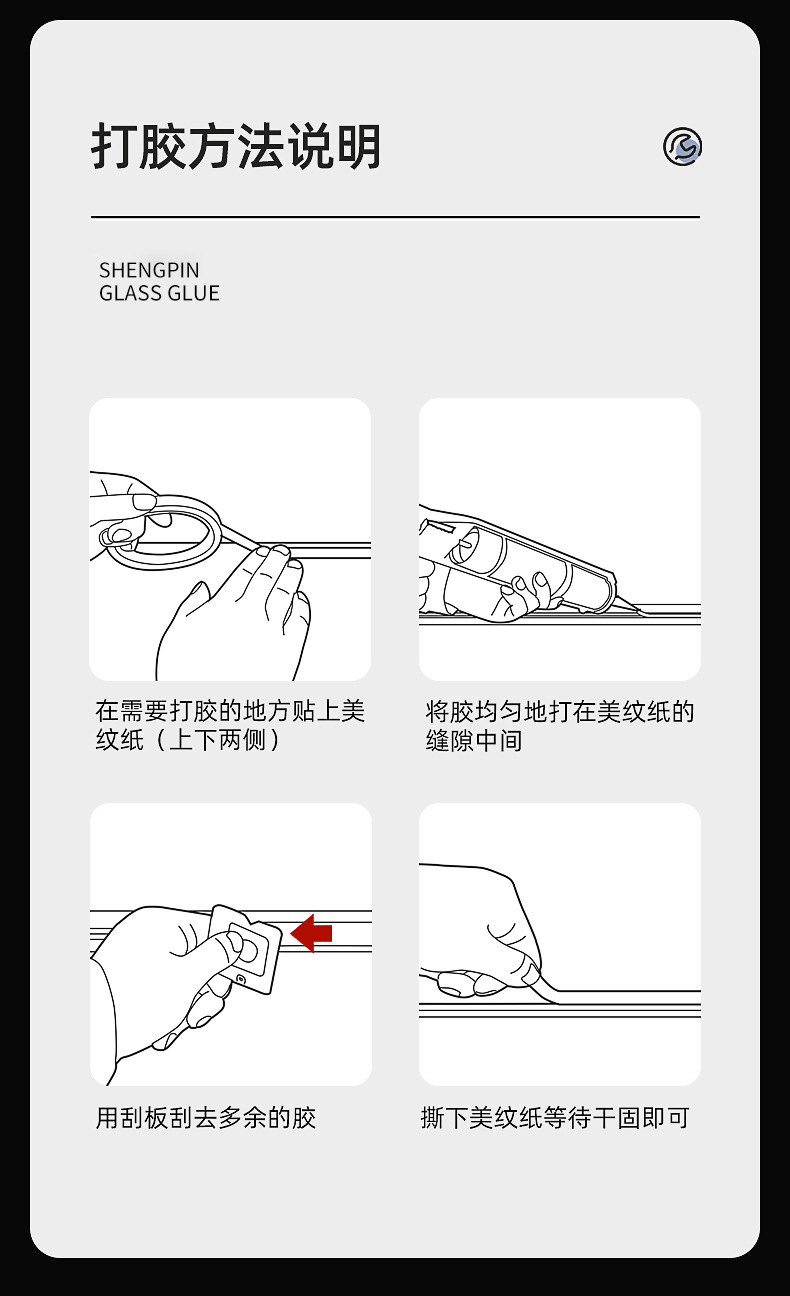 打胶方法说明

SHENGPIN
GLASS GLUE

在需要打胶的地方贴上美纹纸（上下两侧）

将胶均匀地打在美纹纸的缝隙中间

用刮板刮去多余的胶

撕下美纹纸等待干固即可