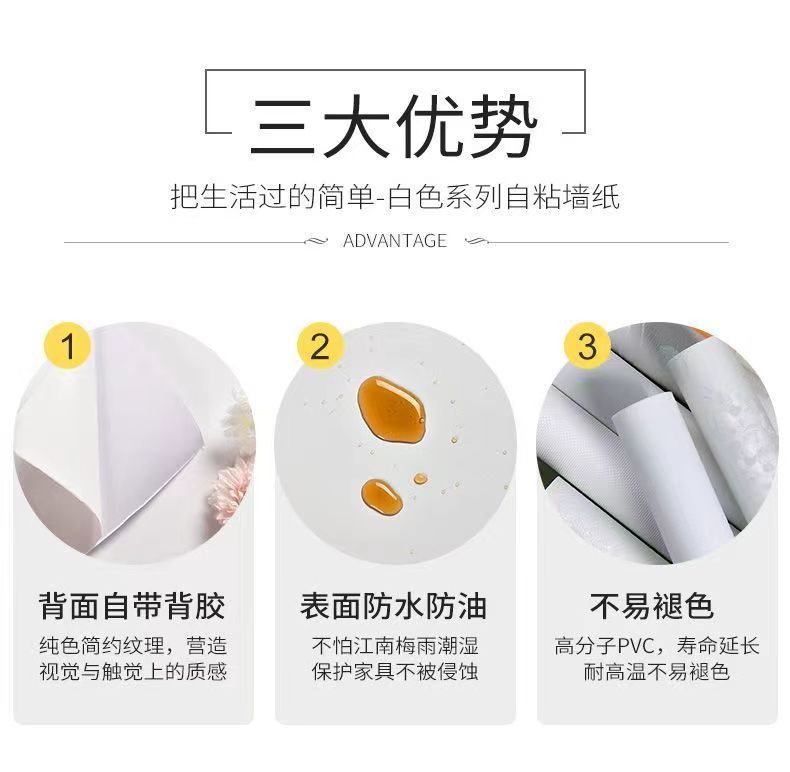 三大优势

把生活过的简单-白色系列自粘墙纸

ADVANTAGE

1

背面自带背胶

纯色简约纹理，营造视觉与触觉上的质感

2

表面防水防油

不怕江南梅雨潮湿保护家具不被侵蚀

3

不易褪色

高分子PVC，寿命延长耐高温不易褪色