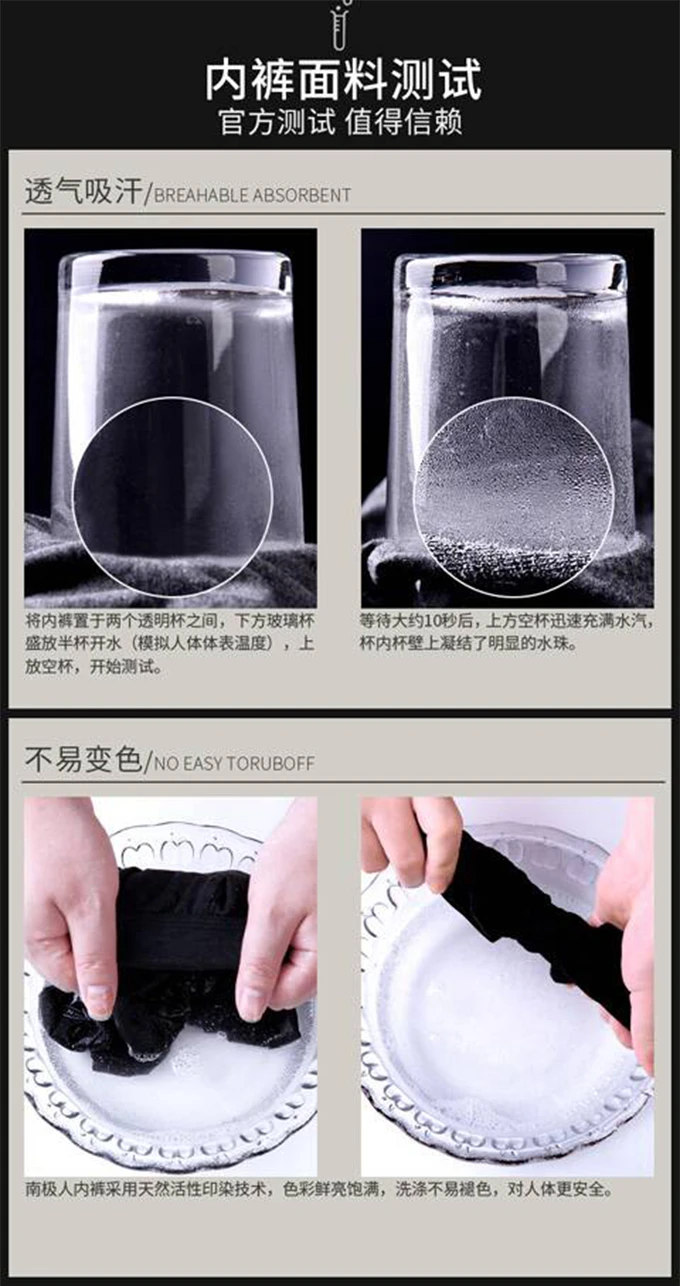 内裤面料测试
官方测试 值得信赖

透气吸汗/BREAHABLE ABSORBENT

将内裤置于两个透明杯之间，下方玻璃杯盛放半杯开水（模拟人体体表温度），上放空杯，开始测试。

等待大约10秒后，上方空杯迅速充满水汽，杯内杯壁上凝结了明显的水珠。

不易变色/NO EASY TORUBOFF

南极人内裤采用天然活性印染技术，色彩鲜亮饱满，洗涤不易褪色，对人体更安全。