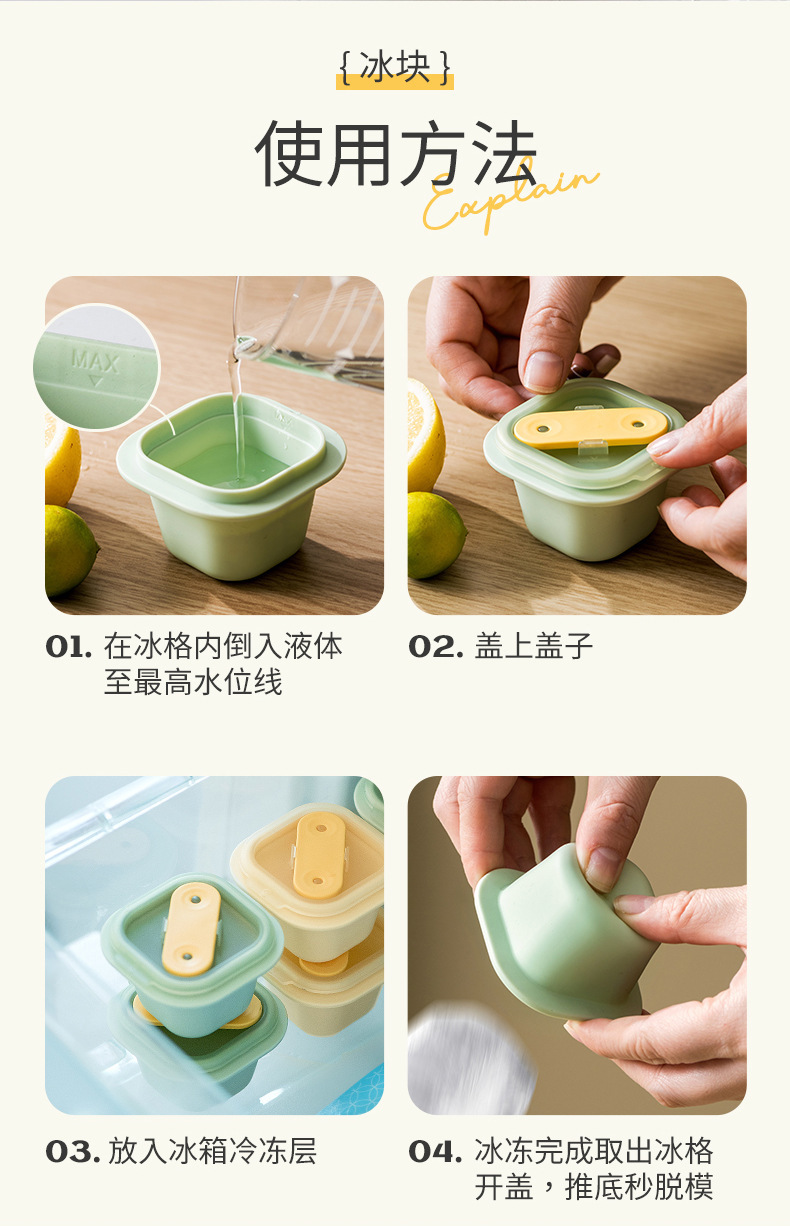 { 冰块 }

使用方法
Explain

MAX

01. 在冰格内倒入液体至最高水位线

02. 盖上盖子

03. 放入冰箱冷冻层

04. 冰冻完成取出冰格开盖，推底秒脱模