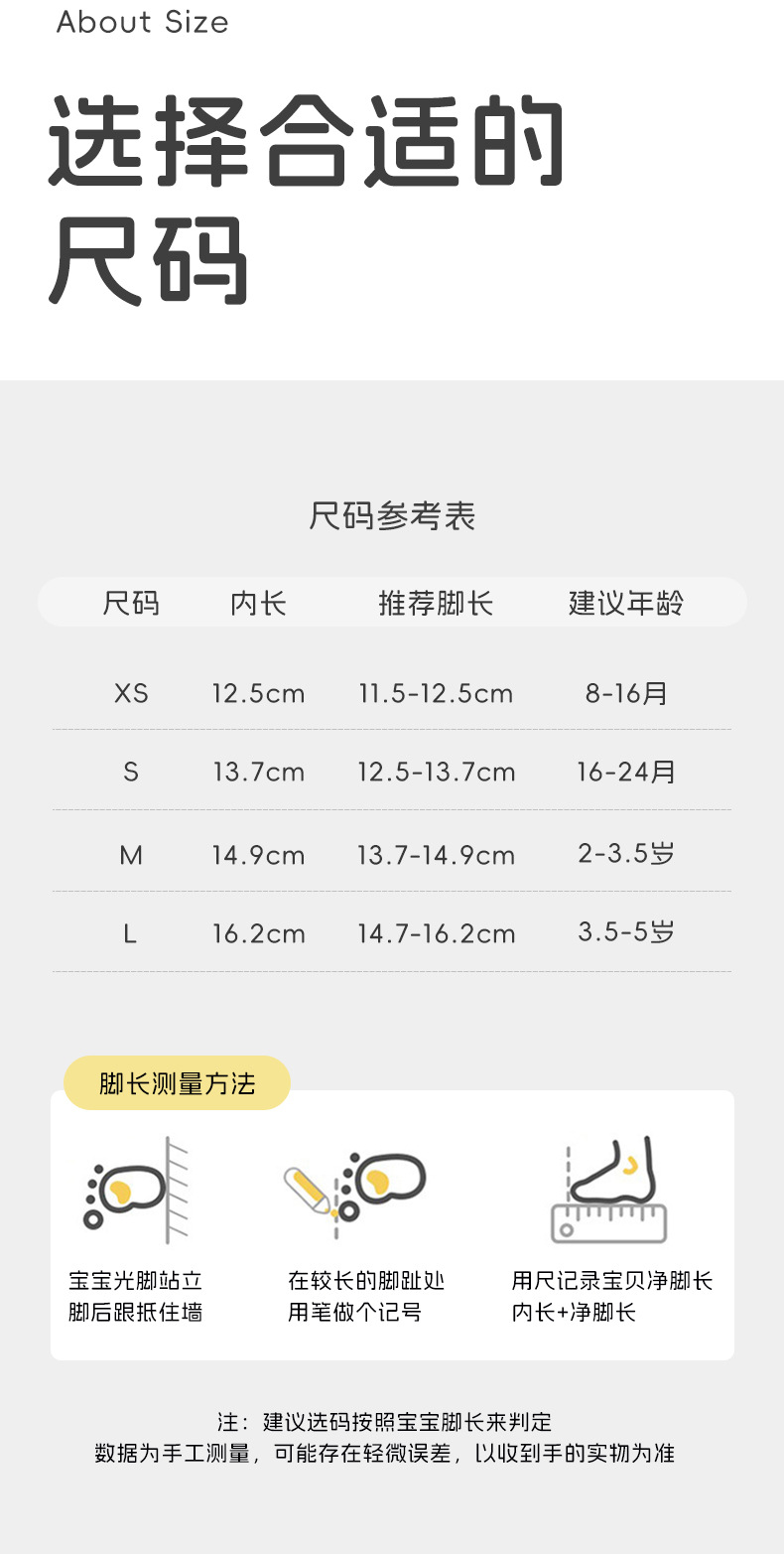 About Size

选择合适的
尺码

尺码参考表

| 尺码 | 内长 | 推荐脚长 | 建议年龄 |
|---|---|---|---|
| XS | 12.5cm | 11.5-12.5cm | 8-16月 |
| S | 13.7cm | 12.5-13.7cm | 16-24月 |
| M | 14.9cm | 13.7-14.9cm | 2-3.5岁 |
| L | 16.2cm | 14.7-16.2cm | 3.5-5岁 |

脚长测量方法

宝宝光脚站立
脚后跟抵住墙

在较长的脚趾处
用笔做个记号

用尺记录宝贝净脚长
内长+净脚长

注：建议选码按照宝宝脚长来判定
数据为手工测量，可能存在轻微误差，以收到手的实物为准