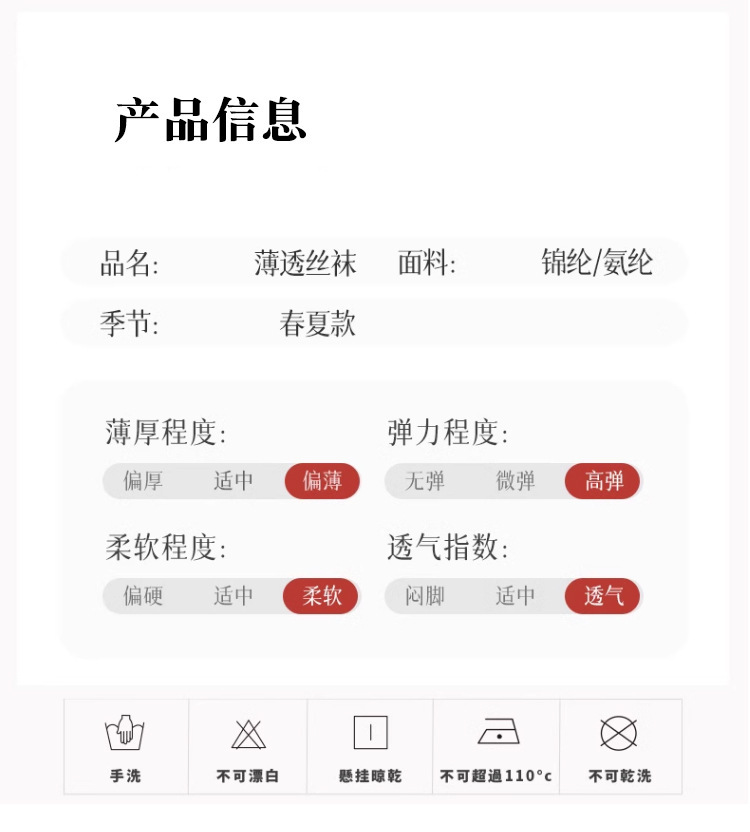 产品信息

品名: 薄透丝袜 面料: 锦纶/氨纶

季节: 春夏款

薄厚程度:
偏厚 适中 偏薄

弹力程度:
无弹 微弹 高弹

柔软程度:
偏硬 适中 柔软

透气指数:
闷脚 适中 透气

手洗

不可漂白

懸挂晾乾

不可超過110°c

不可乾洗