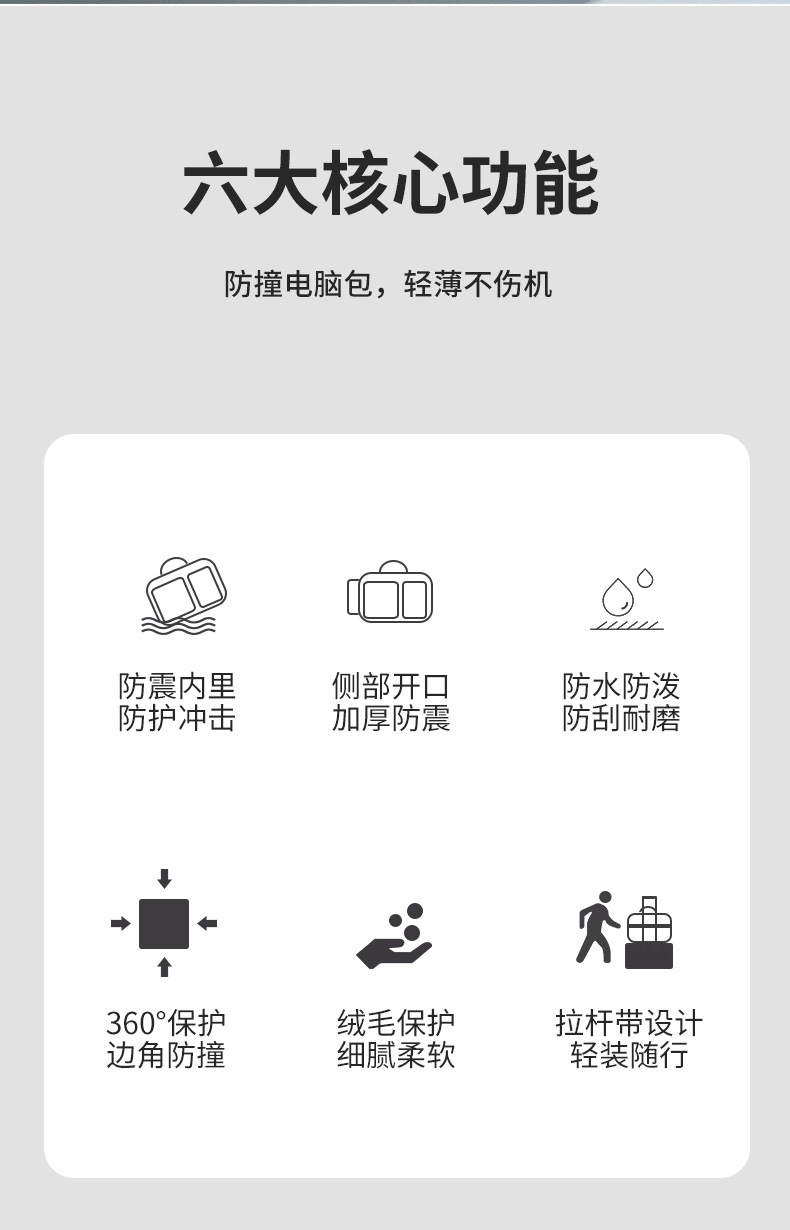 六大核心功能

防撞电脑包，轻薄不伤机

防震内里
防护冲击

侧部开口
加厚防震

防水防泼
防刮耐磨

360°保护
边角防撞

绒毛保护
细腻柔软

拉杆带设计
轻装随行