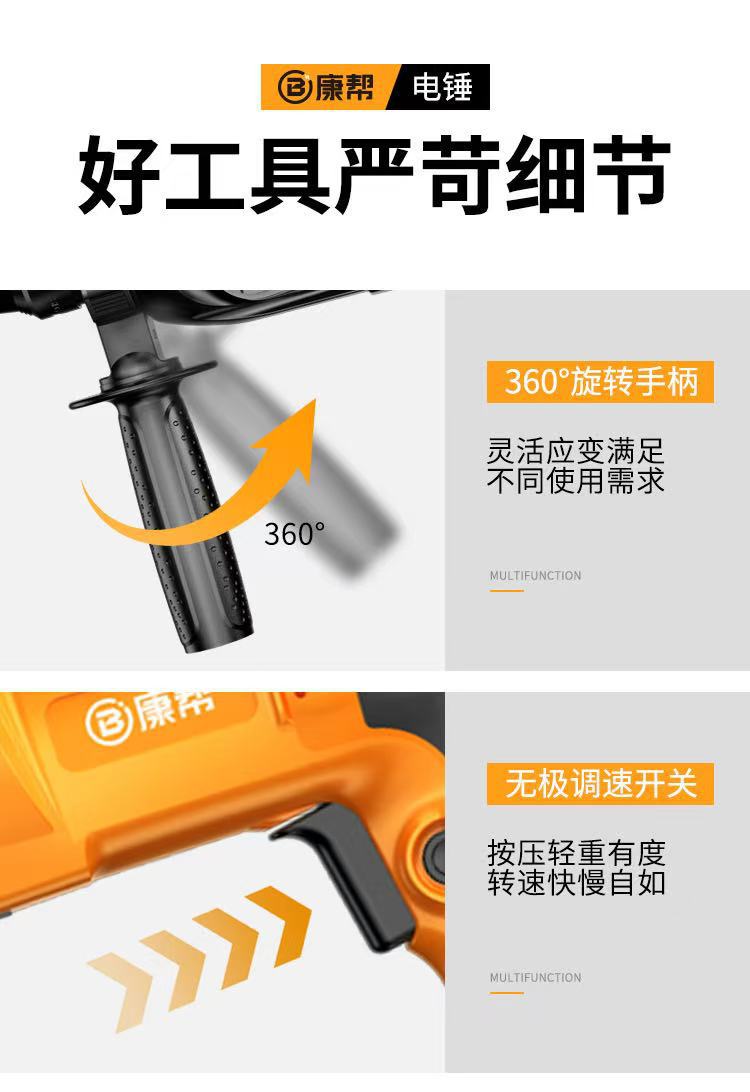 康帮 电锤

好工具严苛细节

360°

360°旋转手柄

灵活应变满足
不同使用需求

MULTIFUNCTION

康帮

无极调速开关

按压轻重有度
转速快慢自如

MULTIFUNCTION