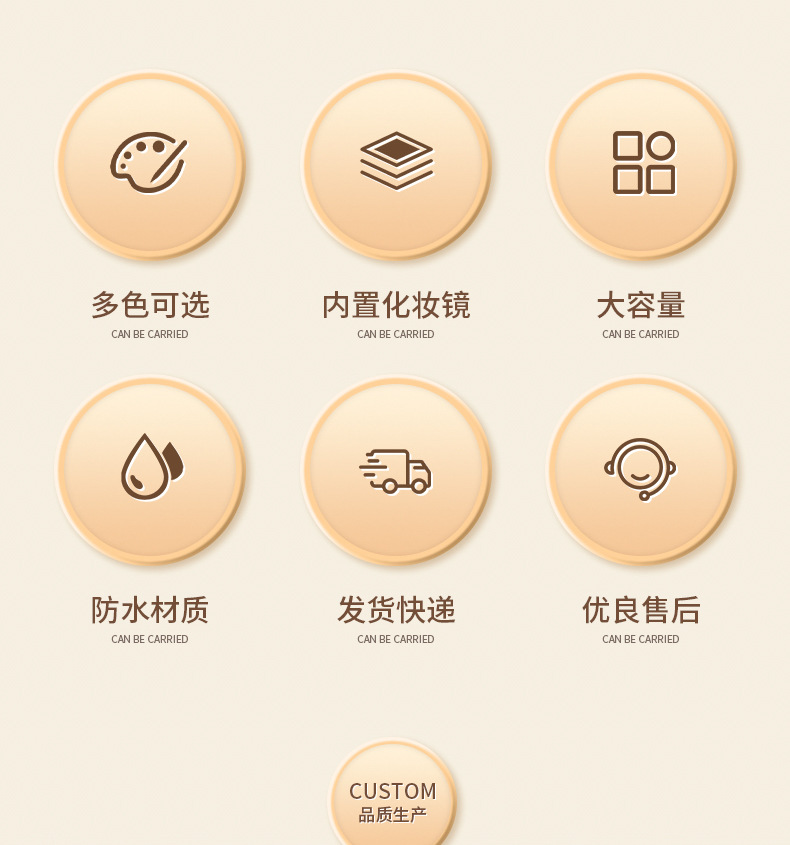 多色可选
CAN BE CARRIED

内置化妆镜
CAN BE CARRIED

大容量
CAN BE CARRIED

防水材质
CAN BE CARRIED

发货快递
CAN BE CARRIED

优良售后
CAN BE CARRIED

CUSTOM
品质生产