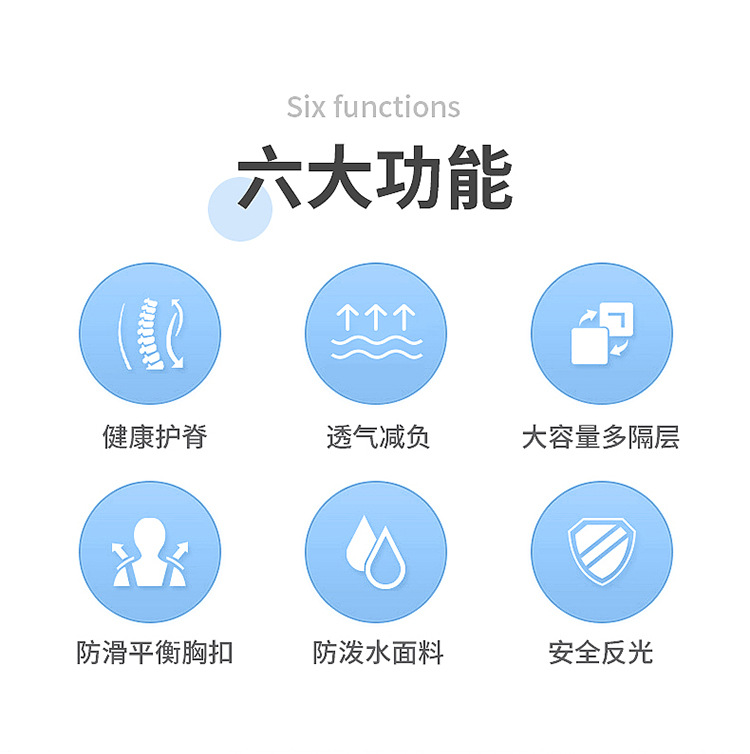 Six functions

六大功能

健康护脊

透气减负

大容量多隔层

防滑平衡胸扣

防泼水面料

安全反光