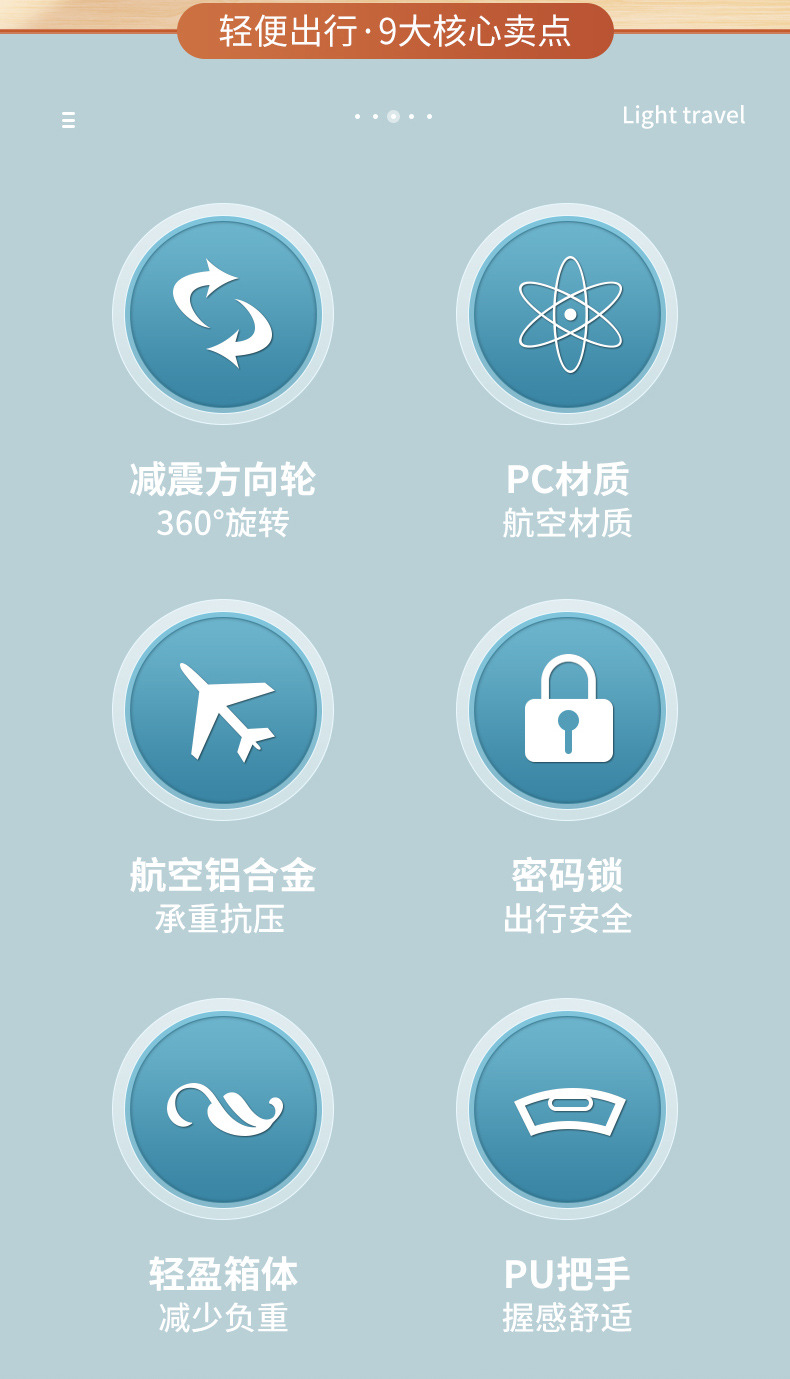 轻便出行·9大核心卖点

Light travel

减震方向轮
360°旋转

PC材质
航空材质

航空铝合金
承重抗压

密码锁
出行安全

轻盈箱体
减少负重

PU把手
握感舒适