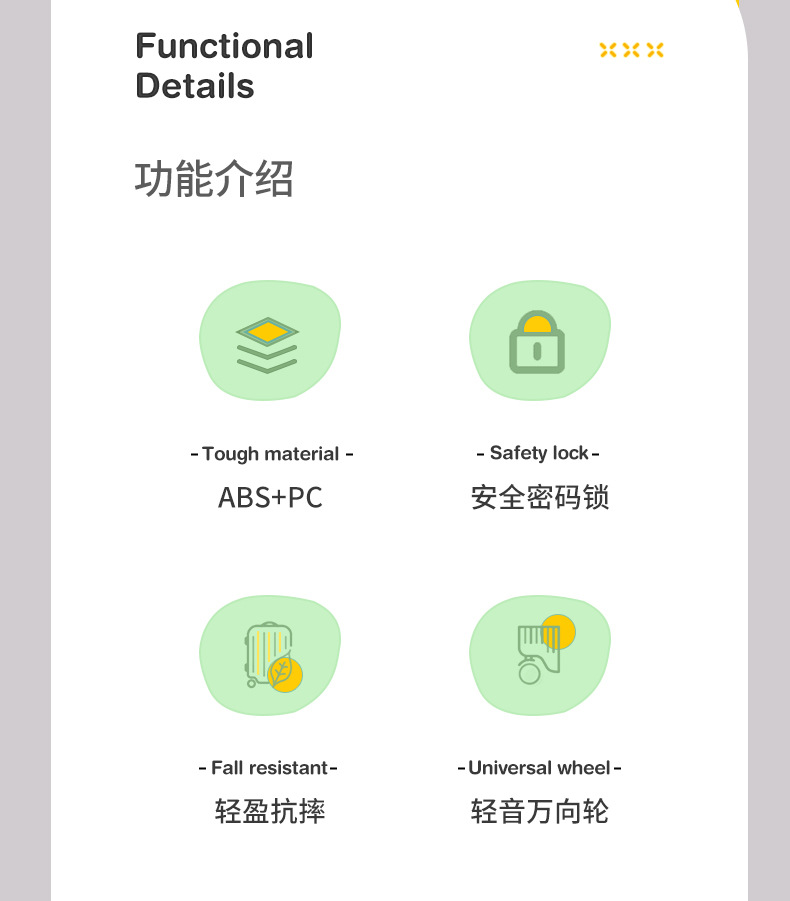 Functional
Details

功能介绍

- Tough material -

ABS+PC

- Safety lock -

安全密码锁

- Fall resistant -

轻盈抗摔

- Universal wheel -

轻音万向轮