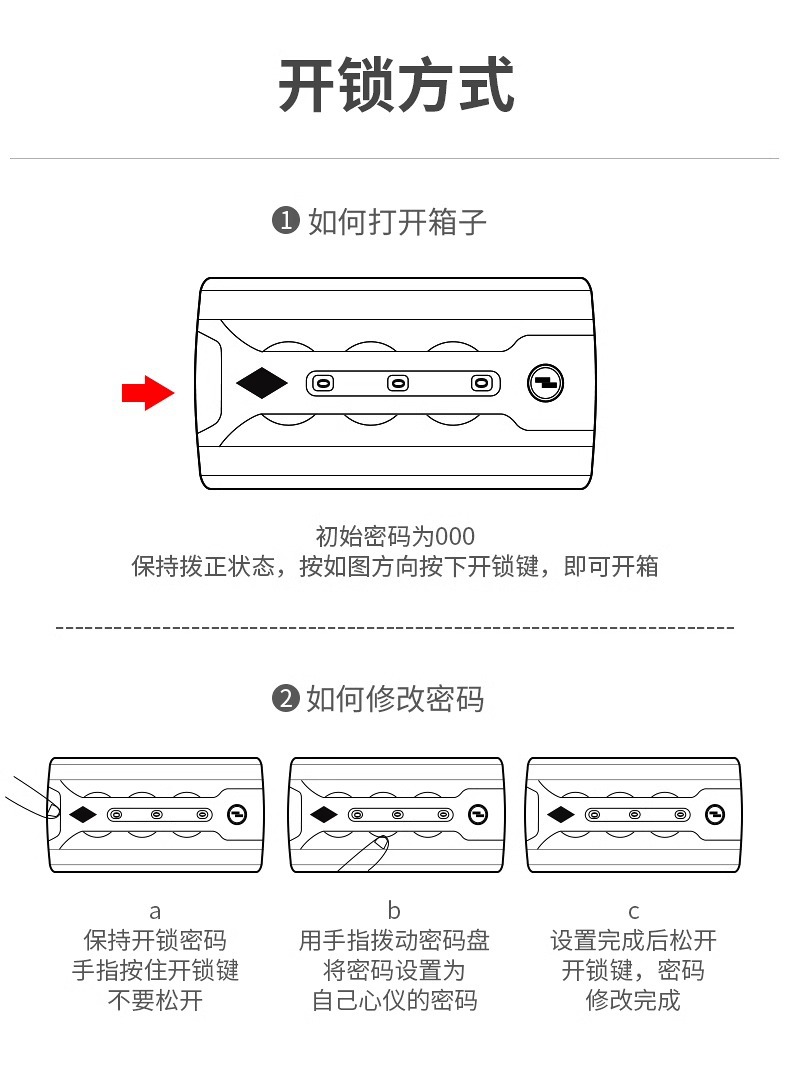 开锁方式

❶ 如何打开箱子

初始密码为000
保持拨正状态，按如图方向按下开锁键，即可开箱

❷ 如何修改密码

a
保持开锁密码
手指按住开锁键
不要松开

b
用手指拨动密码盘
将密码设置为
自己心仪的密码

c
设置完成后松开
开锁键，密码
修改完成