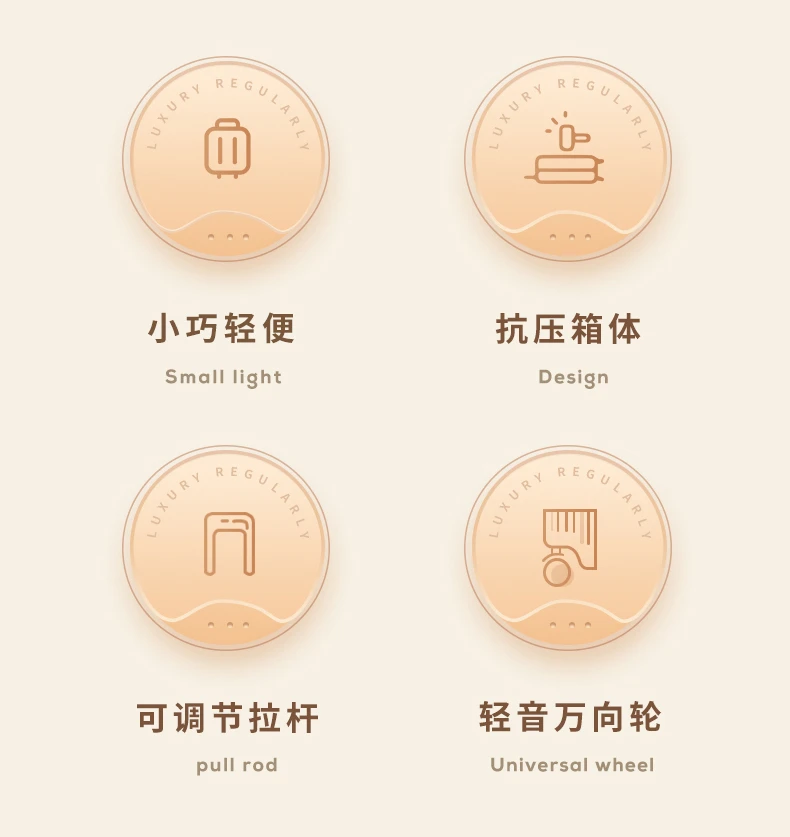 LUXURY REGULARLY

小巧轻便

Small light

LUXURY REGULARLY

抗压箱体

Design

LUXURY REGULARLY

可调节拉杆

pull rod

LUXURY REGULARLY

轻音万向轮

Universal wheel