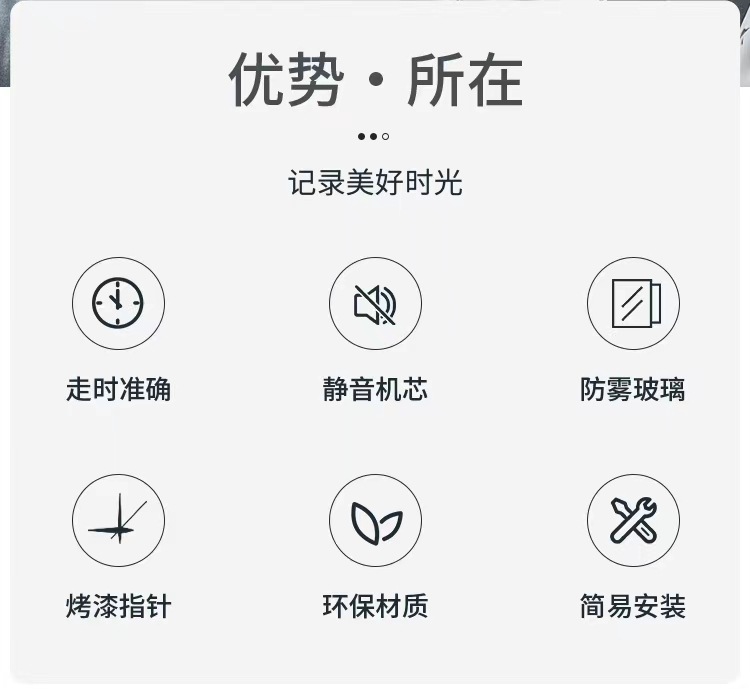 优势·所在

记录美好时光

走时准确

静音机芯

防雾玻璃

烤漆指针

环保材质

简易安装