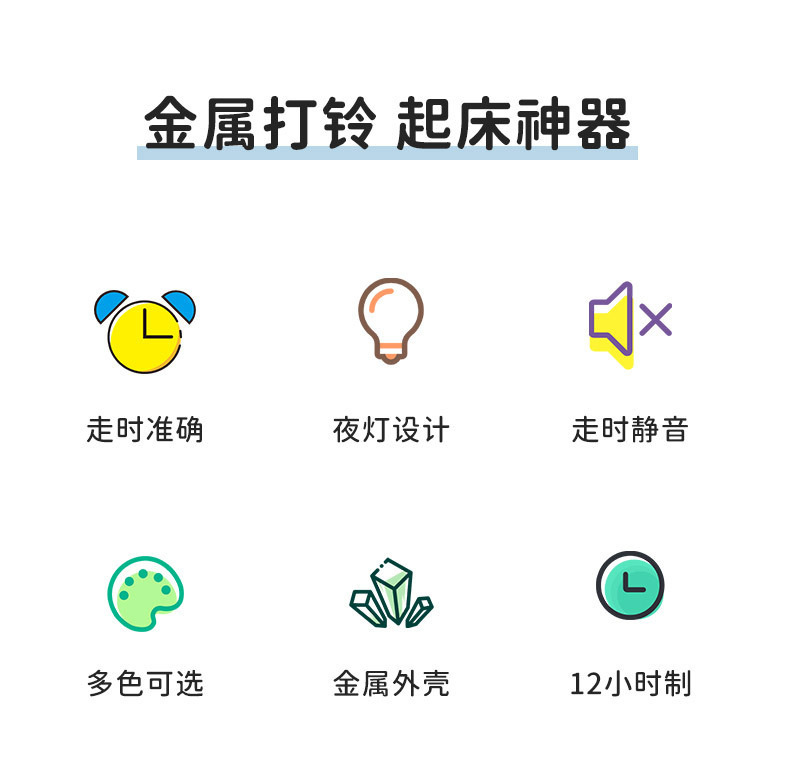 金属打铃 起床神器

走时准确

夜灯设计

走时静音

多色可选

金属外壳

12小时制