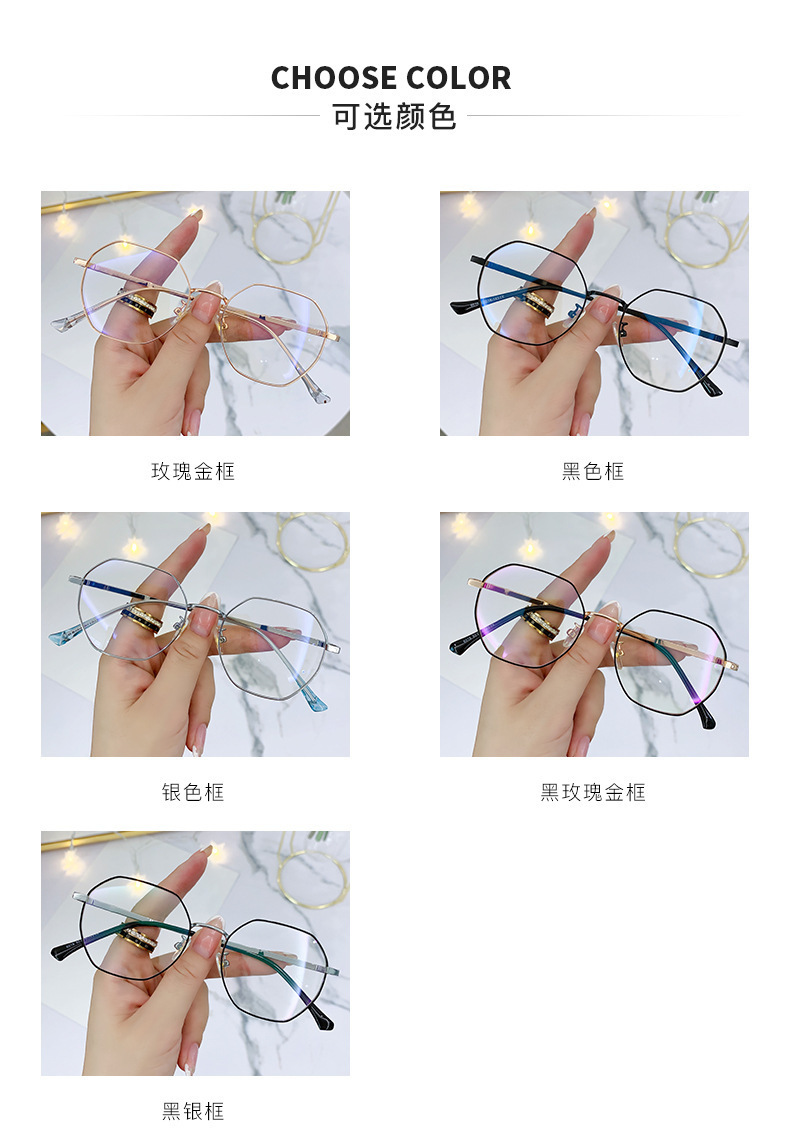 CHOOSE COLOR
可选颜色

玫瑰金框

黑色框

银色框

黑玫瑰金框

黑银框