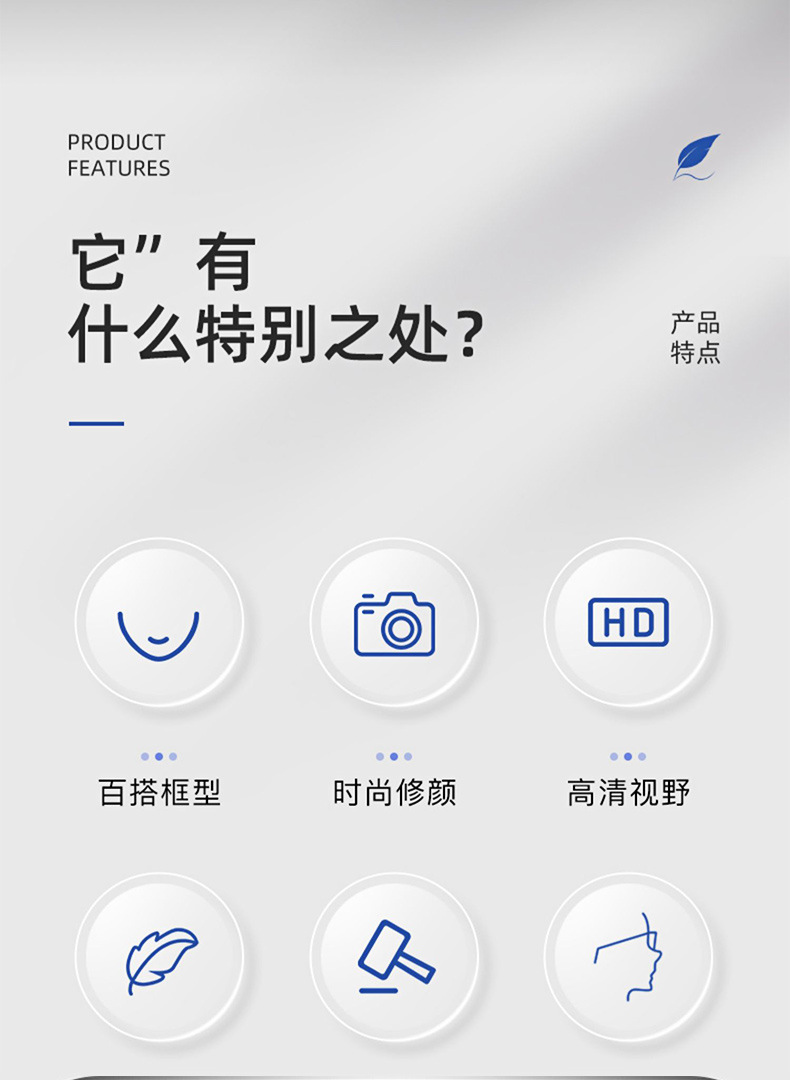 PRODUCT
FEATURES

它”有
什么特别之处？

产品
特点

HD

百搭框型

时尚修颜

高清视野