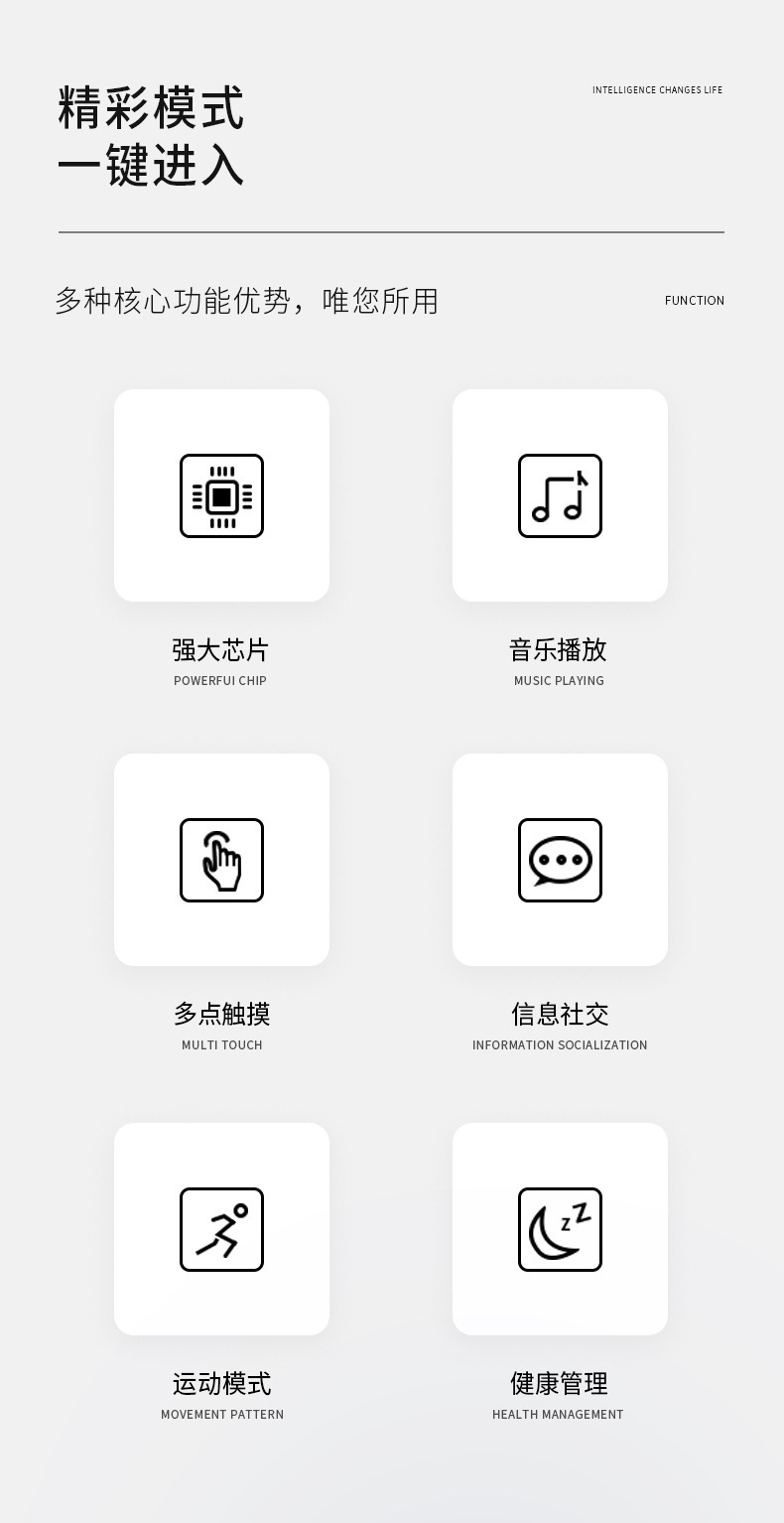 精彩模式
一键进入

INTELLIGENCE CHANGES LIFE

多种核心功能优势，唯您所用

FUNCTION

强大芯片
POWERFUI CHIP

音乐播放
MUSIC PLAYING

多点触摸
MULTI TOUCH

信息社交
INFORMATION SOCIALIZATION

运动模式
MOVEMENT PATTERN

健康管理
HEALTH MANAGEMENT