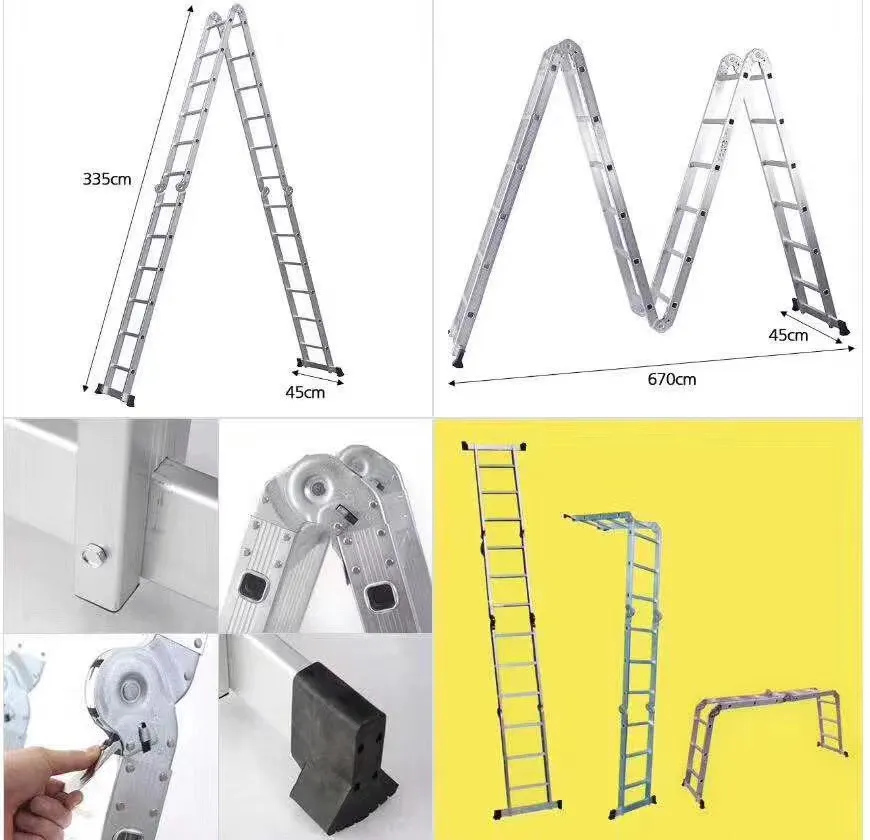 335cm
45cm
45cm
670cm