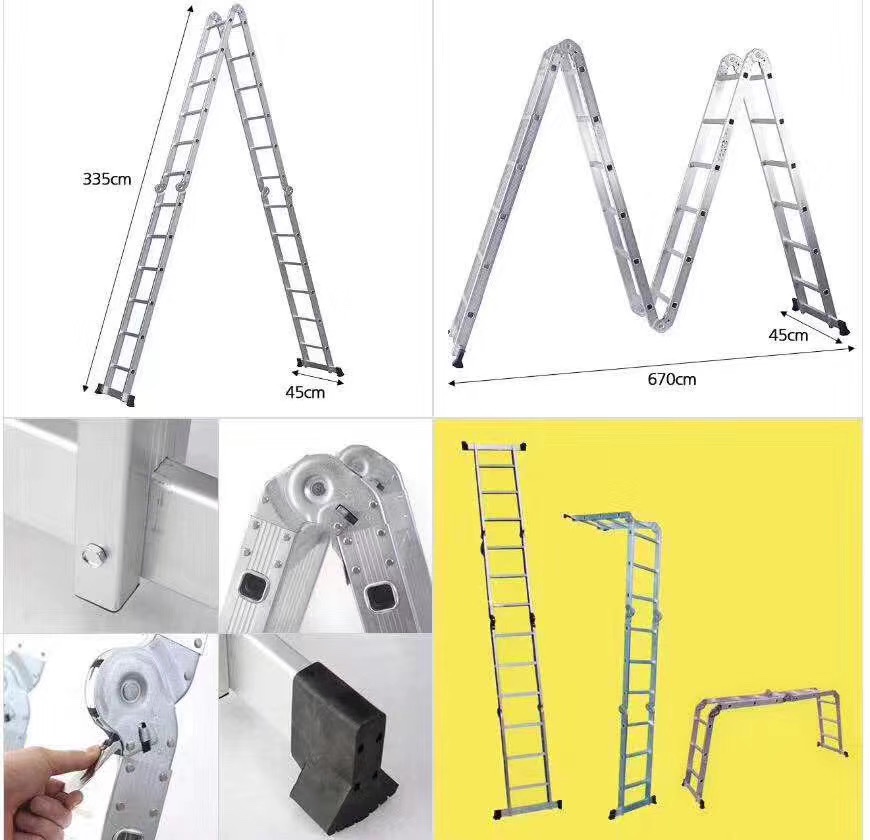 335cm

45cm

45cm

670cm