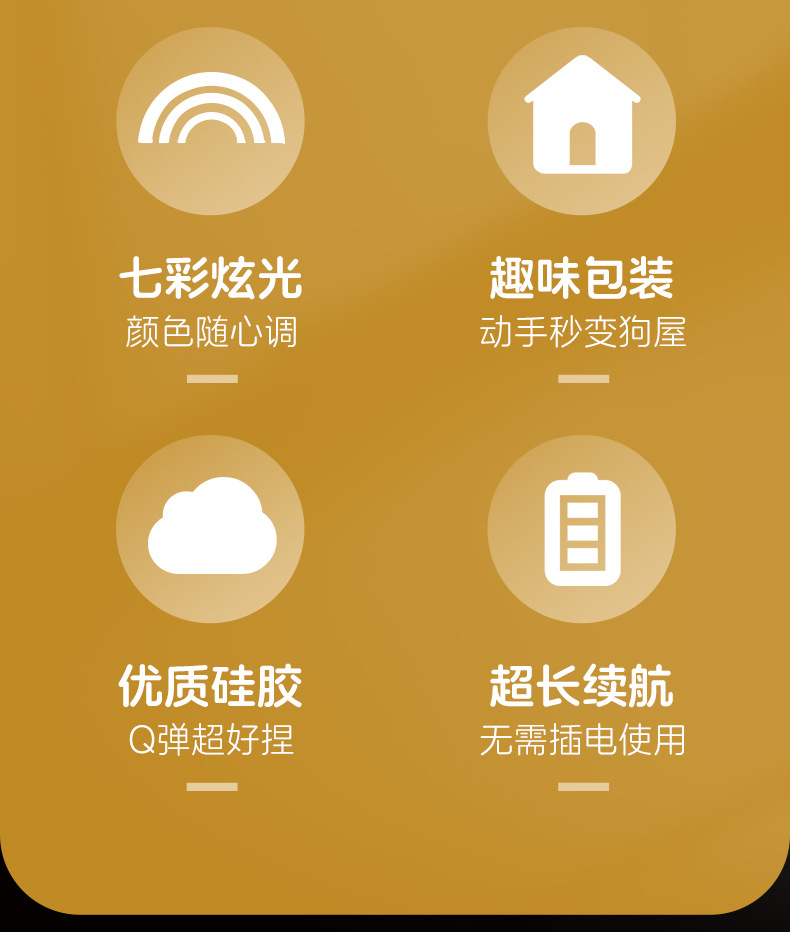 七彩炫光
颜色随心调

趣味包装
动手秒变狗屋

优质硅胶
Q弹超好捏

超长续航
无需插电使用