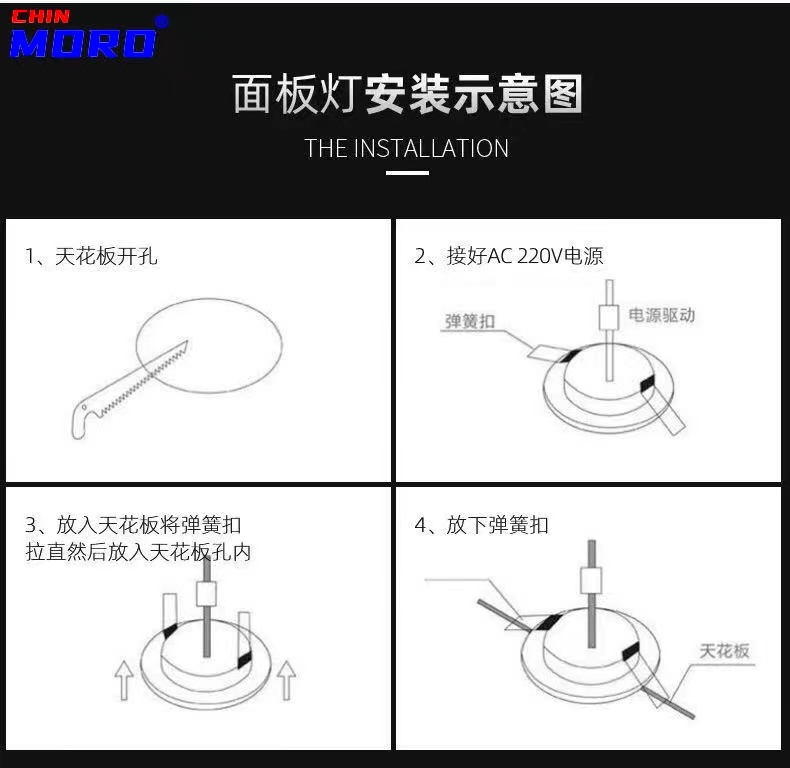 CHIN
MORO®

面板灯安装示意图

THE INSTALLATION

1、天花板开孔

2、接好AC 220V电源

弹簧扣

电源驱动

3、放入天花板将弹簧扣拉直然后放入天花板孔内

4、放下弹簧扣

天花板