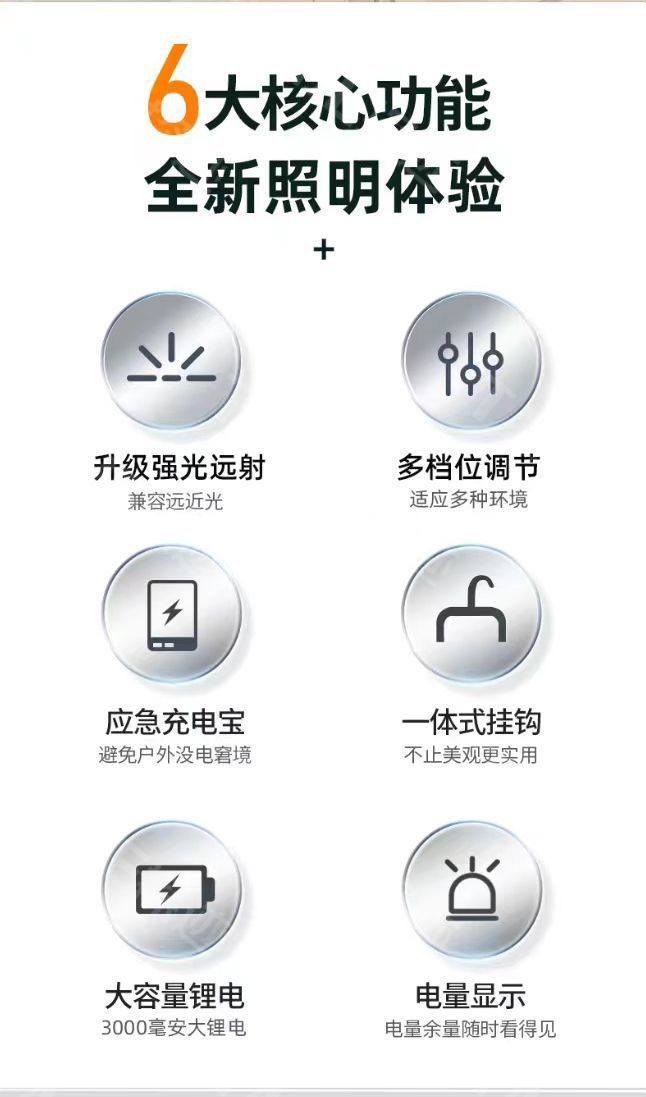 6大核心功能
全新照明体验
+

升级强光远射
兼容远近光

多档位调节
适应多种环境

应急充电宝
避免户外没电窘境

一体式挂钩
不止美观更实用

大容量锂电
3000毫安大锂电

电量显示
电量余量随时看得见