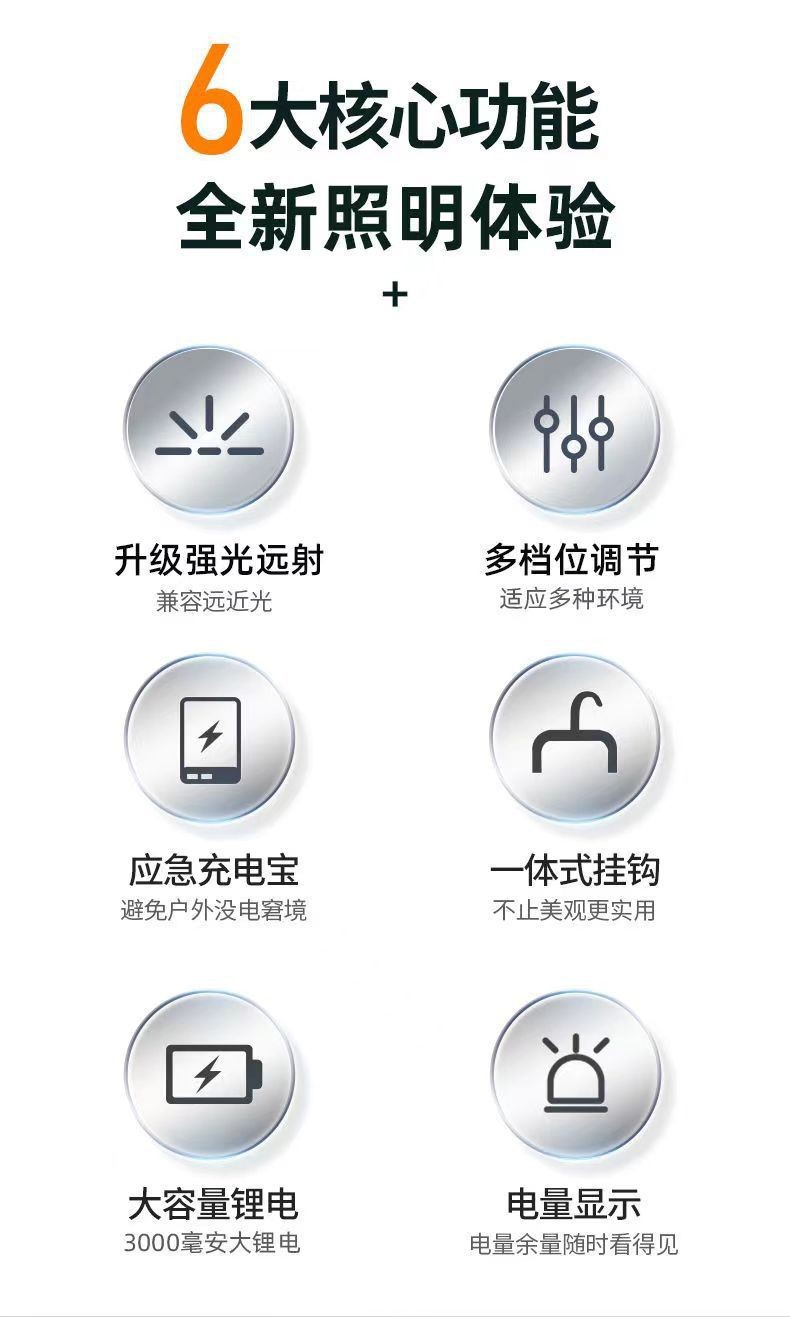 6大核心功能
全新照明体验
+

升级强光远射
兼容远近光

多档位调节
适应多种环境

应急充电宝
避免户外没电窘境

一体式挂钩
不止美观更实用

大容量锂电
3000毫安大锂电

电量显示
电量余量随时看得见