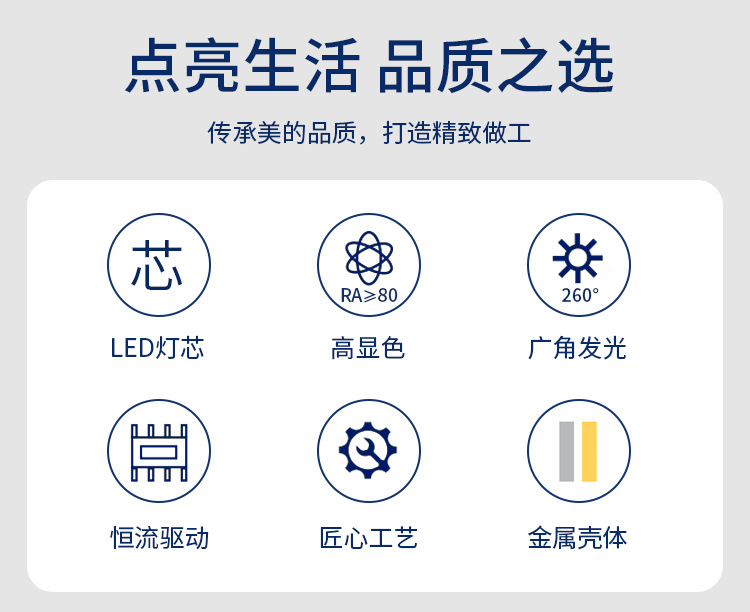 点亮生活 品质之选

传承美的品质，打造精致做工

芯

LED灯芯

RA≥80

高显色

260°

广角发光

恒流驱动

匠心工艺

金属壳体