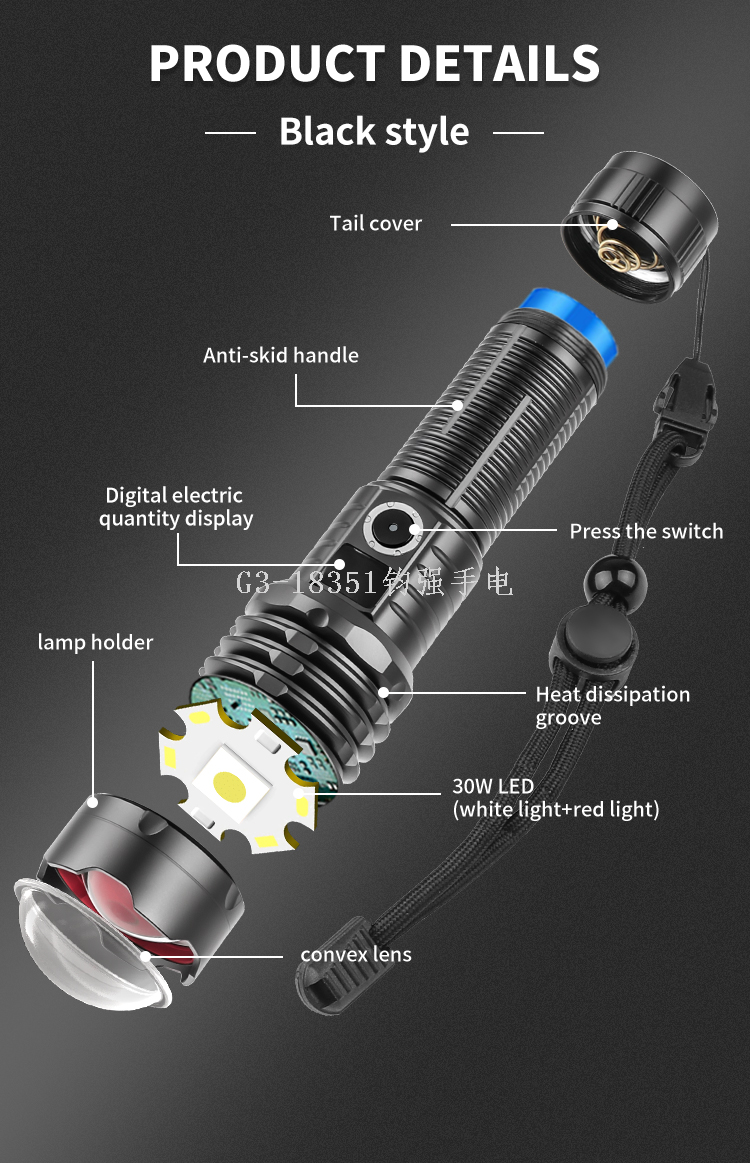 PRODUCT DETAILS

Black style

Tail cover

Anti-skid handle

Digital electric quantity display

Press the switch

G3-18351钧强手电

lamp holder

Heat dissipation groove

30W LED (white light+red light)

convex lens