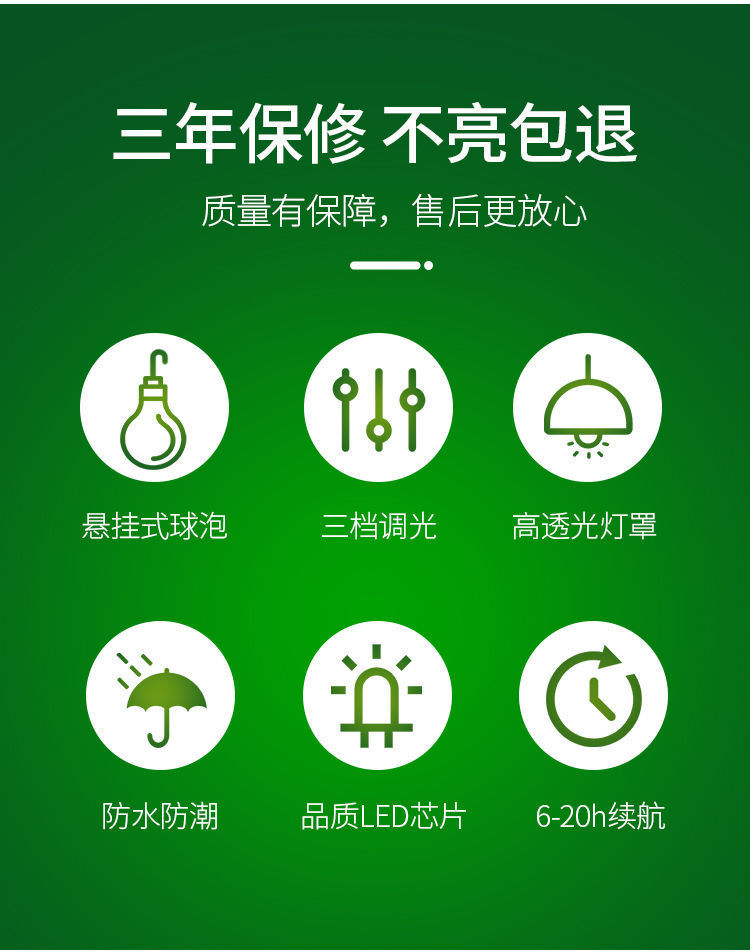 三年保修 不亮包退

质量有保障，售后更放心

悬挂式球泡

三档调光

高透光灯罩

防水防潮

品质LED芯片

6-20h续航