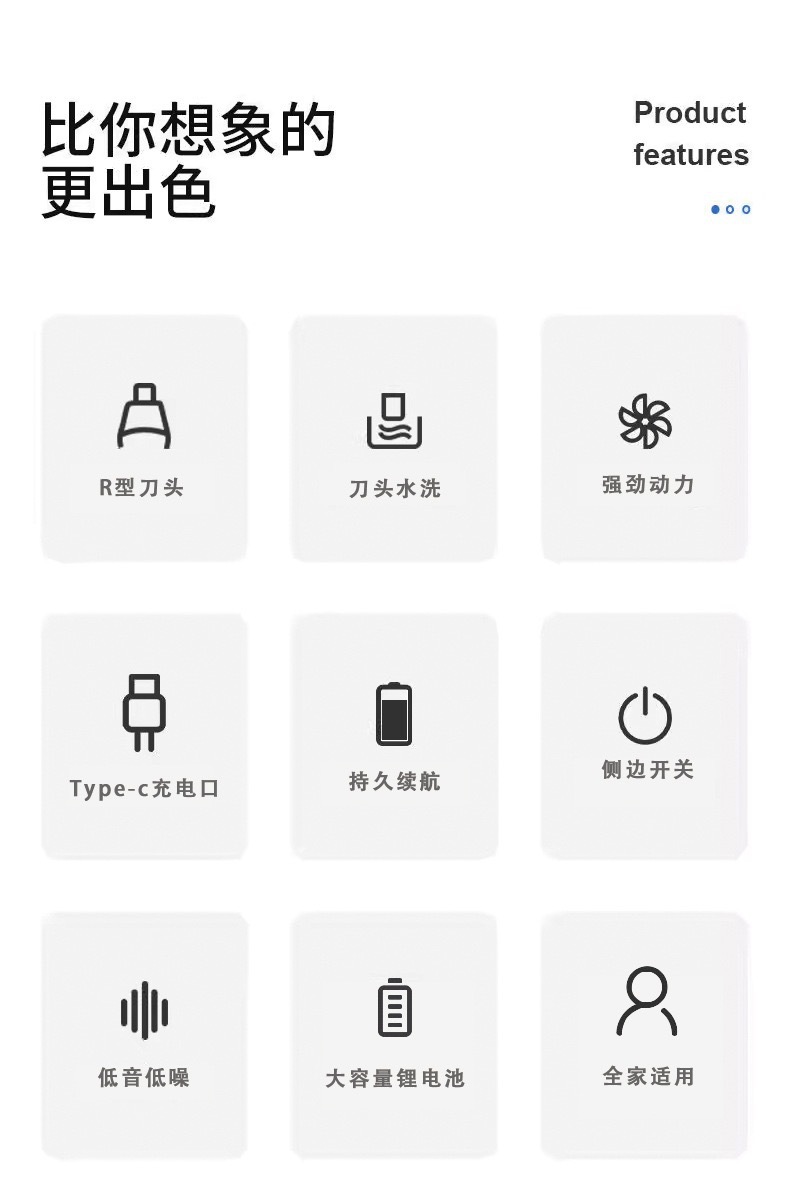 比你想象的
更出色

Product
features

R型刀头

刀头水洗

强劲动力

Type-c充电口

持久续航

侧边开关

低音低噪

大容量锂电池

全家适用