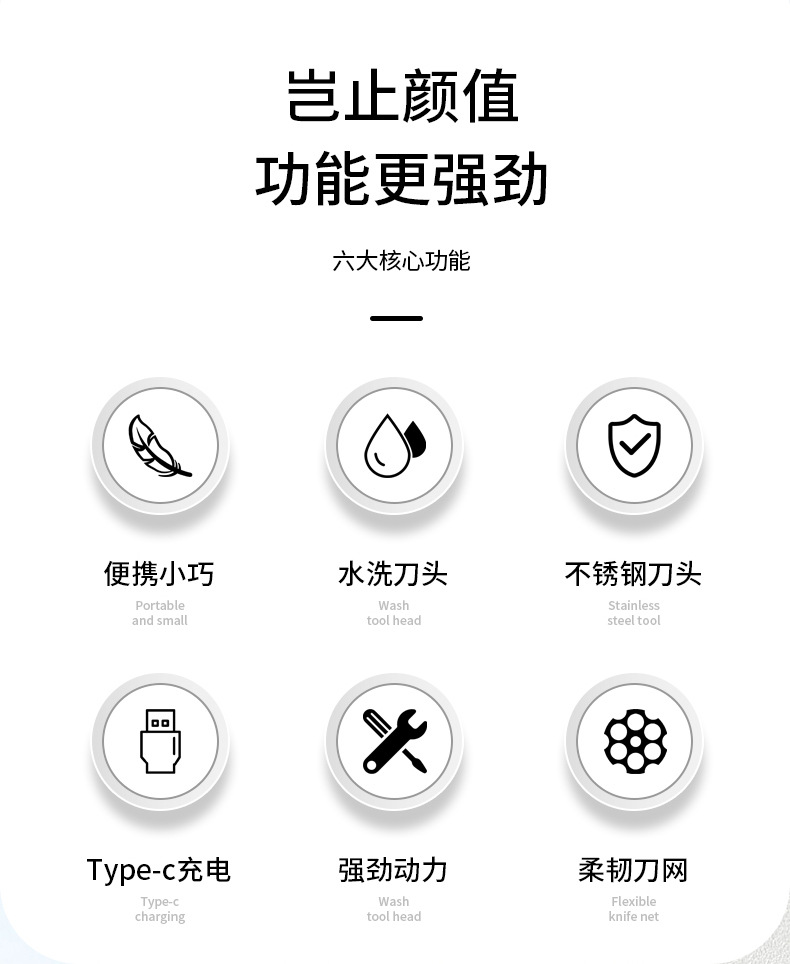 岂止颜值
功能更强劲

六大核心功能

便携小巧
Portable
and small

水洗刀头
Wash
tool head

不锈钢刀头
Stainless
steel tool

Type-c充电
Type-c
charging

强劲动力
Wash
tool head

柔韧刀网
Flexible
knife net